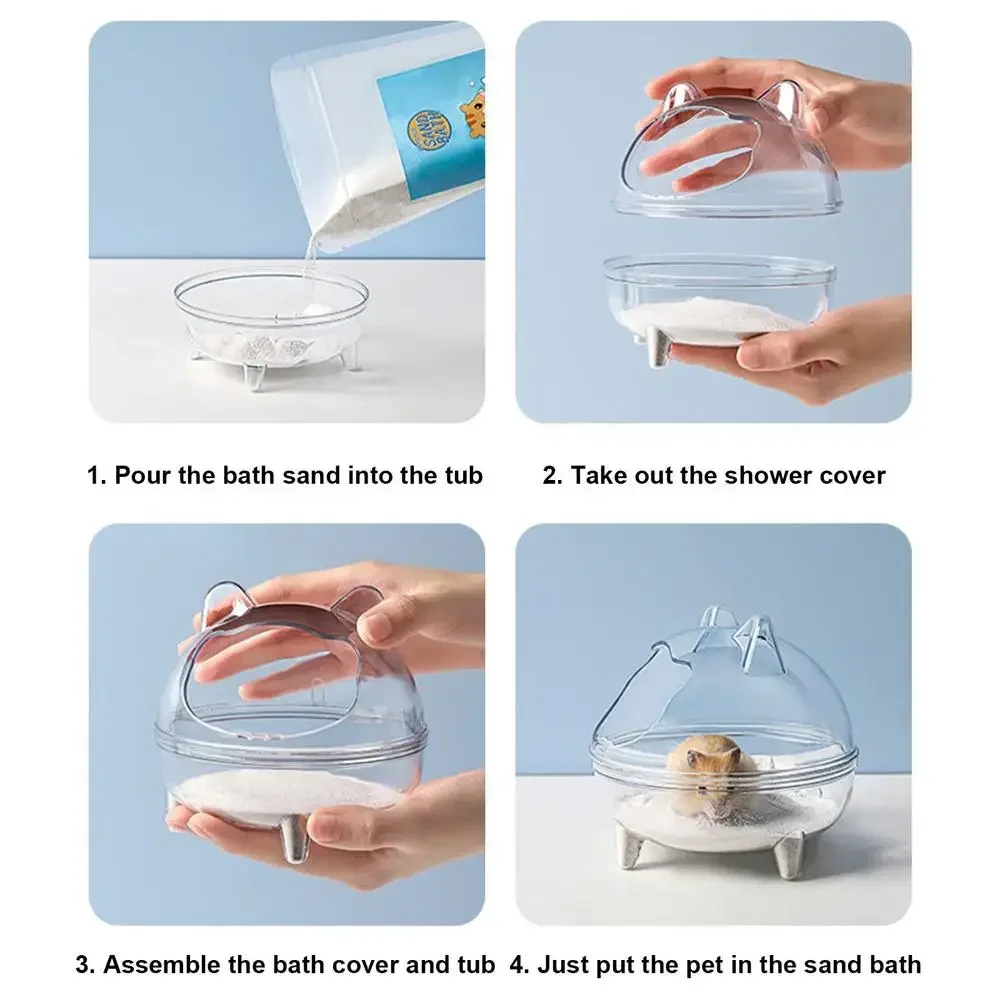 SAND BATH

1. Pour the bath sand into the tub

2. Take out the shower cover

3. Assemble the bath cover and tub

4. Just put the pet in the sand bath