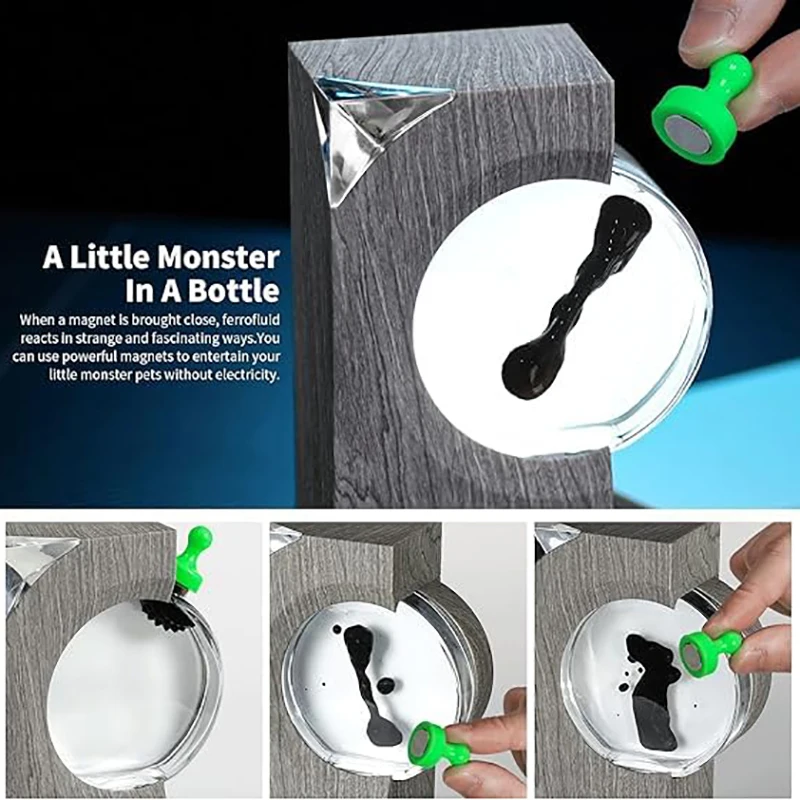 A Little Monster In A Bottle

When a magnet is brought close, ferrofluid reacts in strange and fascinating ways.You can use powerful magnets to entertain your little monster pets without electricity.