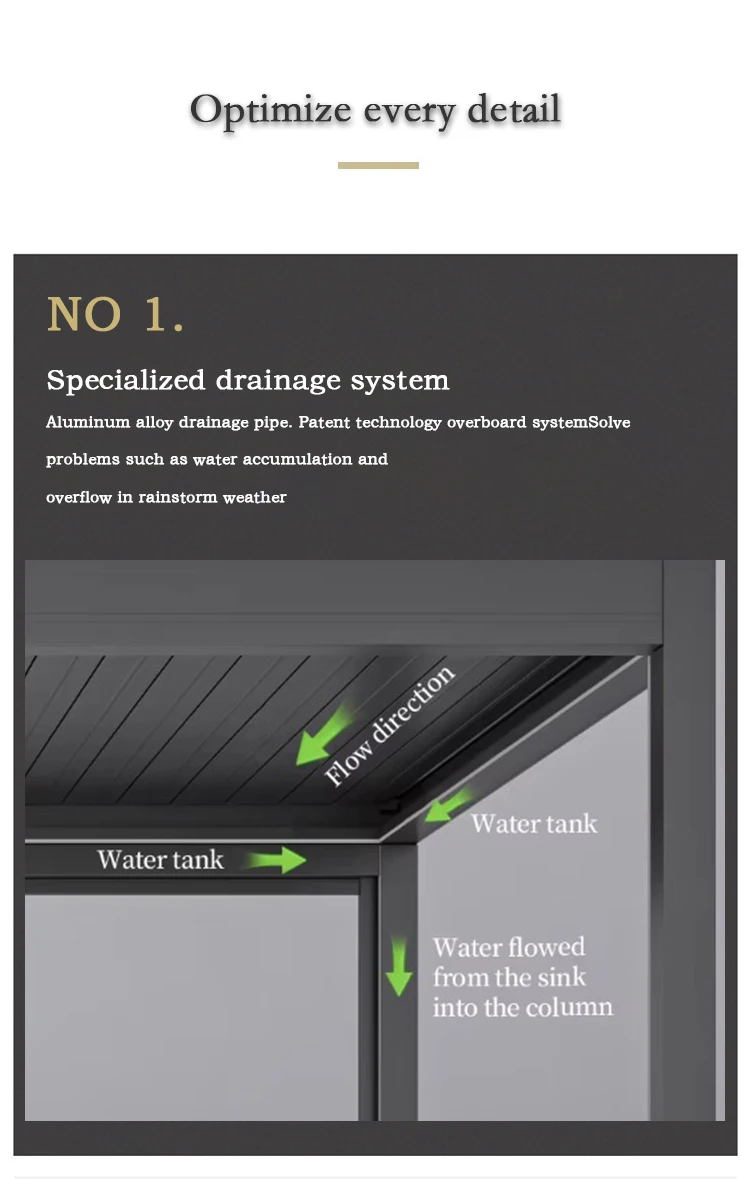 Optimize every detail

NO 1.

Specialized drainage system

Aluminum alloy drainage pipe. Patent technology overboard systemSolve problems such as water accumulation and overflow in rainstorm weather

Flow direction

Water tank

Water tank

Water flowed from the sink into the column