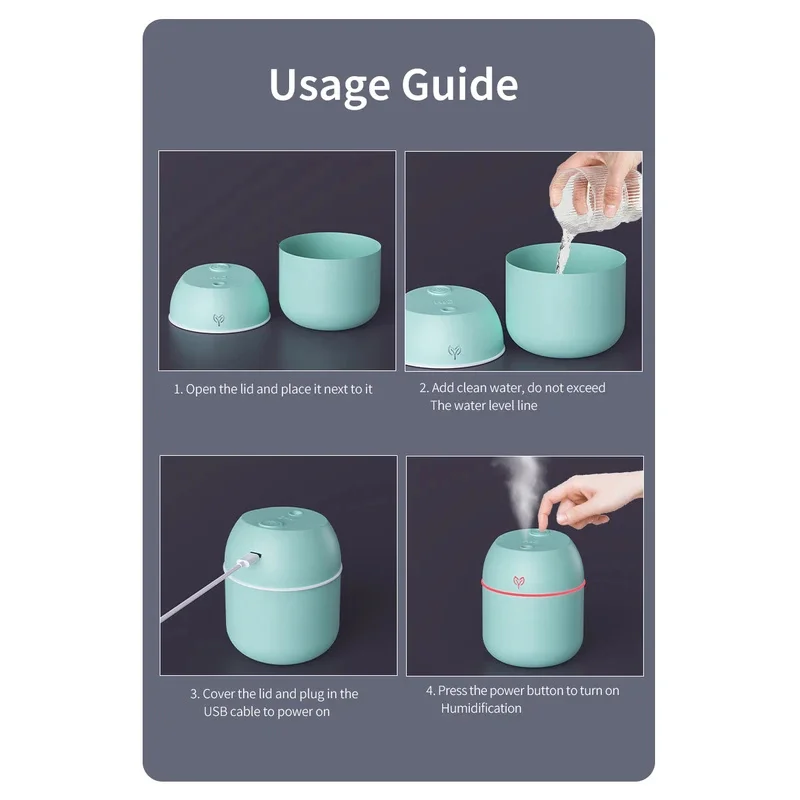 Usage Guide

1. Open the lid and place it next to it

2. Add clean water, do not exceed The water level line

3. Cover the lid and plug in the USB cable to power on

4. Press the power button to turn on Humidification