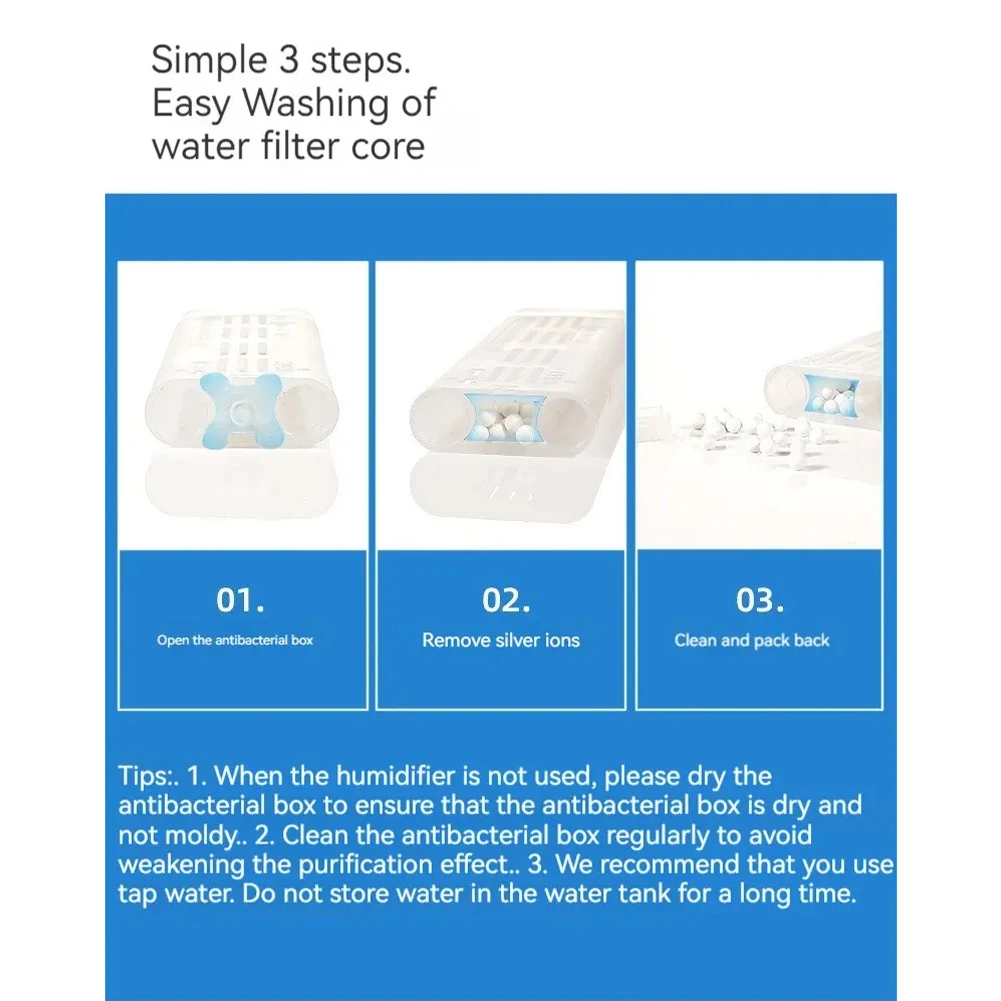 Simple 3 steps.
Easy Washing of
water filter core

01.

Open the antibacterial box

02.

Remove silver ions

03.

Clean and pack back

Tips:. 1. When the humidifier is not used, please dry the antibacterial box to ensure that the antibacterial box is dry and not moldy.. 2. Clean the antibacterial box regularly to avoid weakening the purification effect.. 3. We recommend that you use tap water. Do not store water in the water tank for a long time.