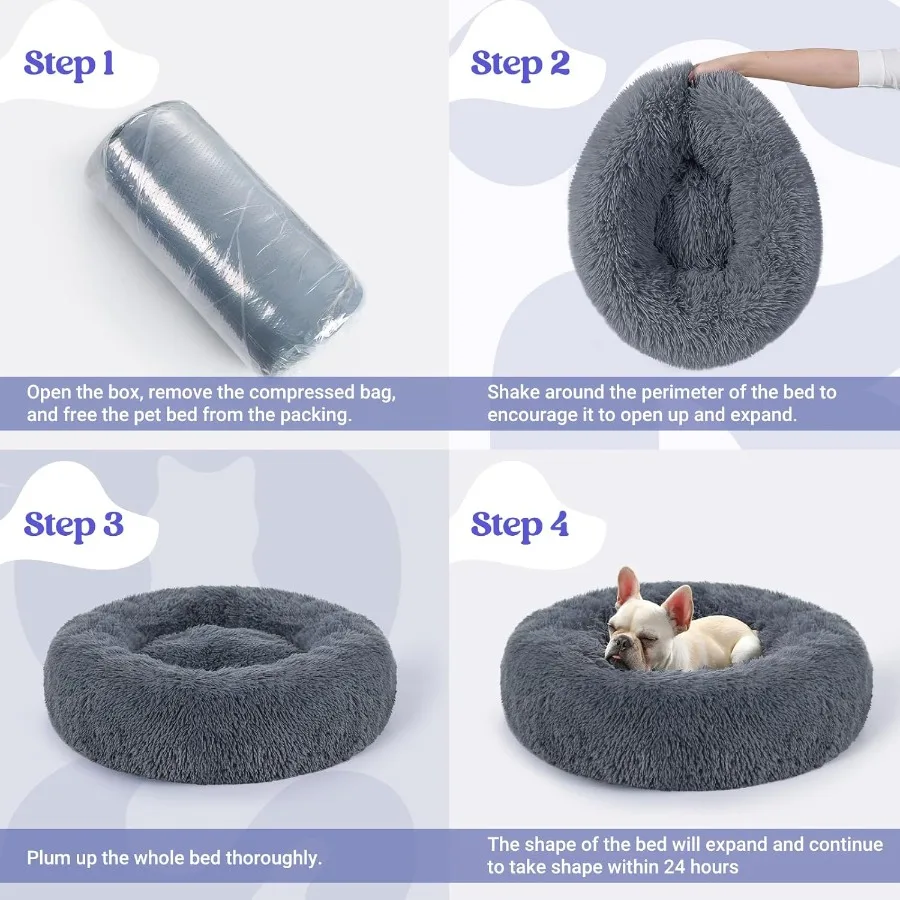 Step 1

Open the box, remove the compressed bag, and free the pet bed from the packing.

Step 2

Shake around the perimeter of the bed to encourage it to open up and expand.

Step 3

Plum up the whole bed thoroughly.

Step 4

The shape of the bed will expand and continue to take shape within 24 hours