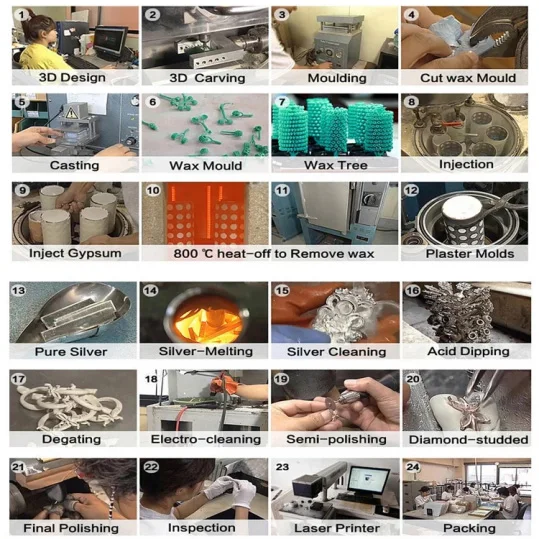 1
3D Design

2
3D Carving

3
Moulding

4
Cut wax Mould

5
Casting

6
Wax Mould

7
Wax Tree

8
Injection

9
Inject Gypsum

10

11
800 ℃ heat-off to Remove wax

12
Plaster Molds

13
Pure Silver

14
Silver-Melting

15
Silver Cleaning

16
Acid Dipping

17
Degating

18
Electro-cleaning

19
Semi-polishing

20
Diamond-studded

21
Final Polishing

22
Inspection

23
Laser Printer

24
Packing