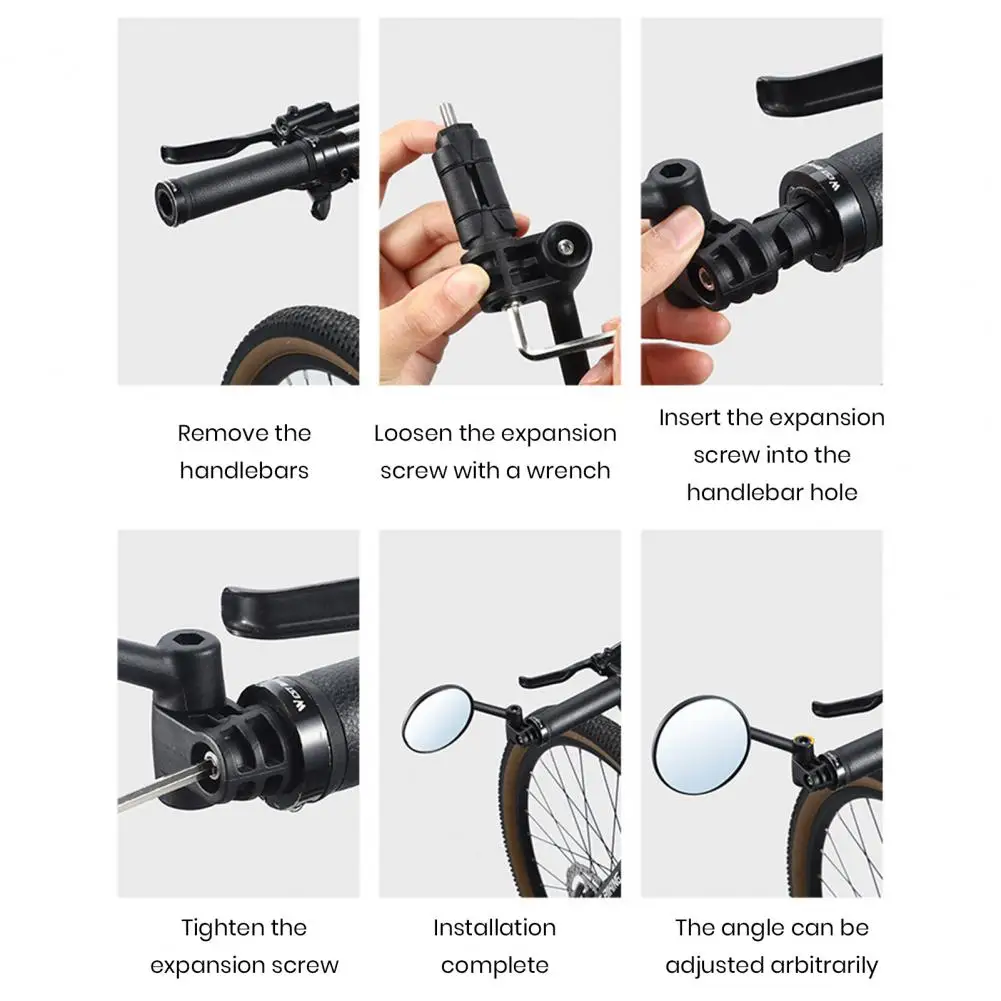 Remove the handlebars

Loosen the expansion screw with a wrench

Insert the expansion screw into the handlebar hole

Tighten the expansion screw

Installation complete

The angle can be adjusted arbitrarily