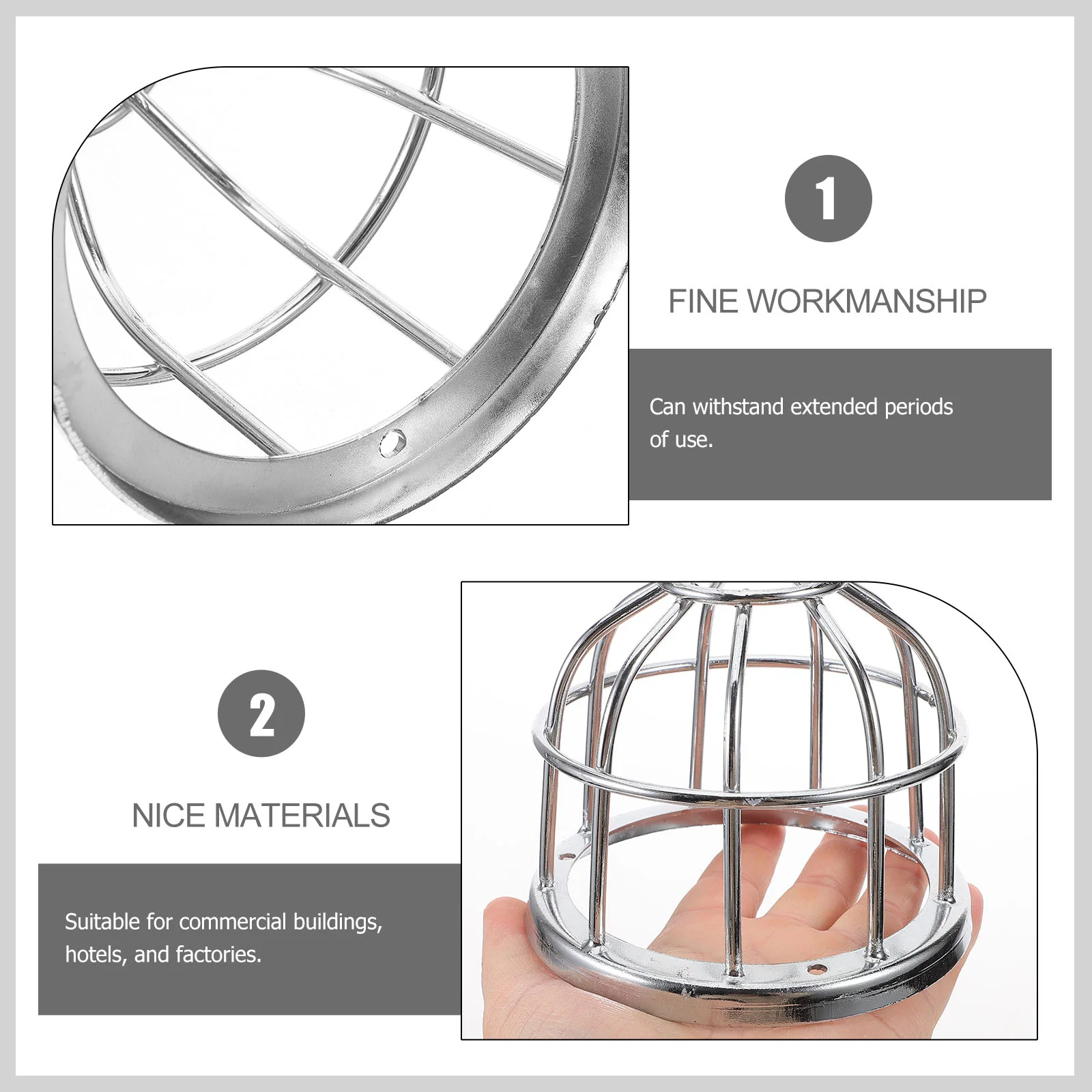 1

FINE WORKMANSHIP

Can withstand extended periods of use.

2

NICE MATERIALS

Suitable for commercial buildings, hotels, and factories.