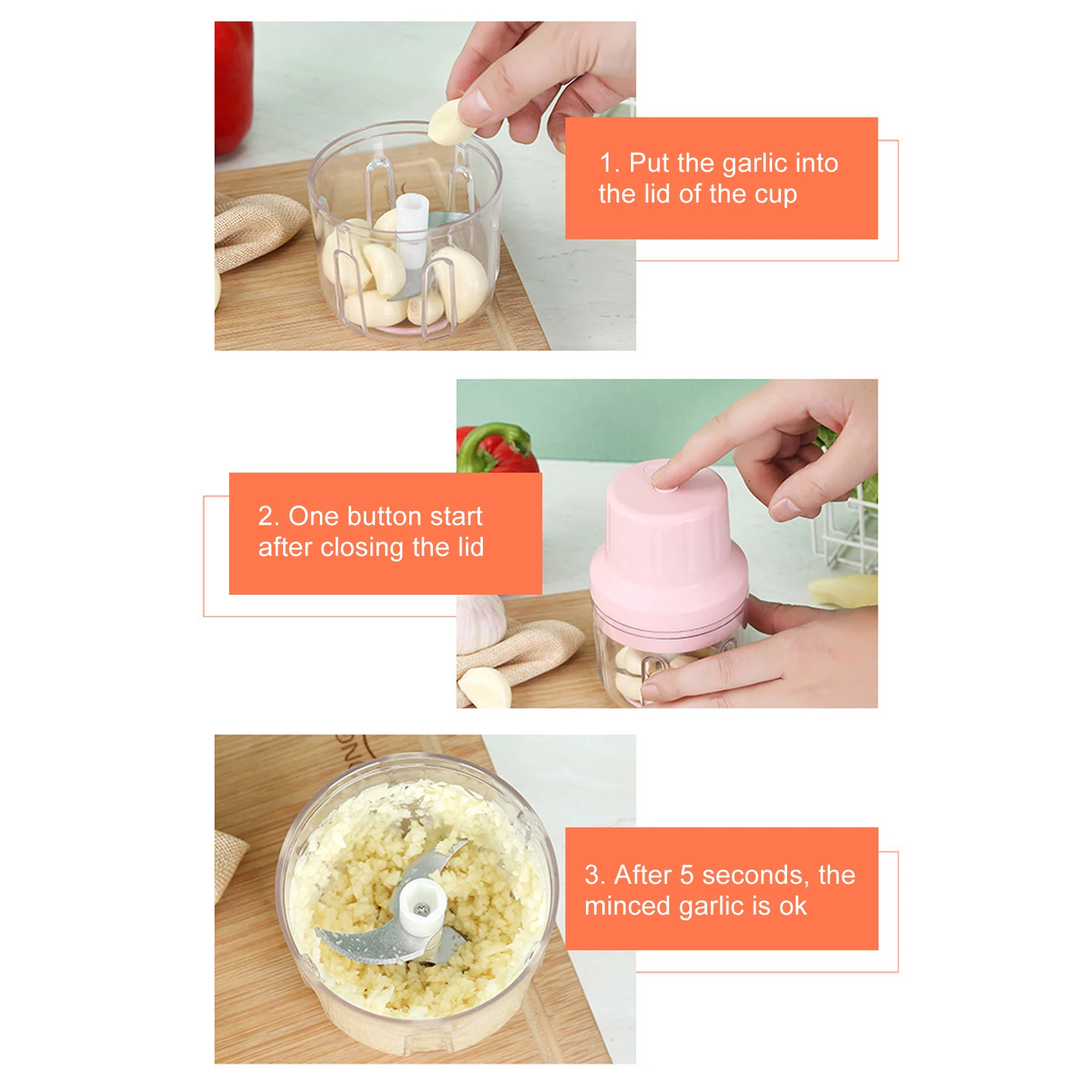 1. Put the garlic into the lid of the cup

2. One button start after closing the lid

3. After 5 seconds, the minced garlic is ok