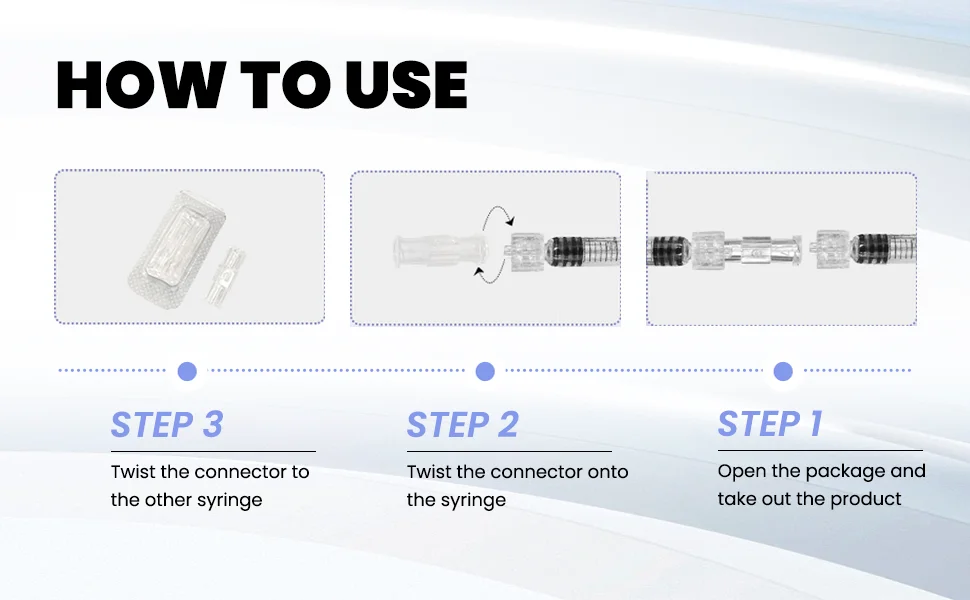 HOW TO USE

STEP 3

Twist the connector to the other syringe

STEP 2

Twist the connector onto the syringe

STEP 1

Open the package and take out the product