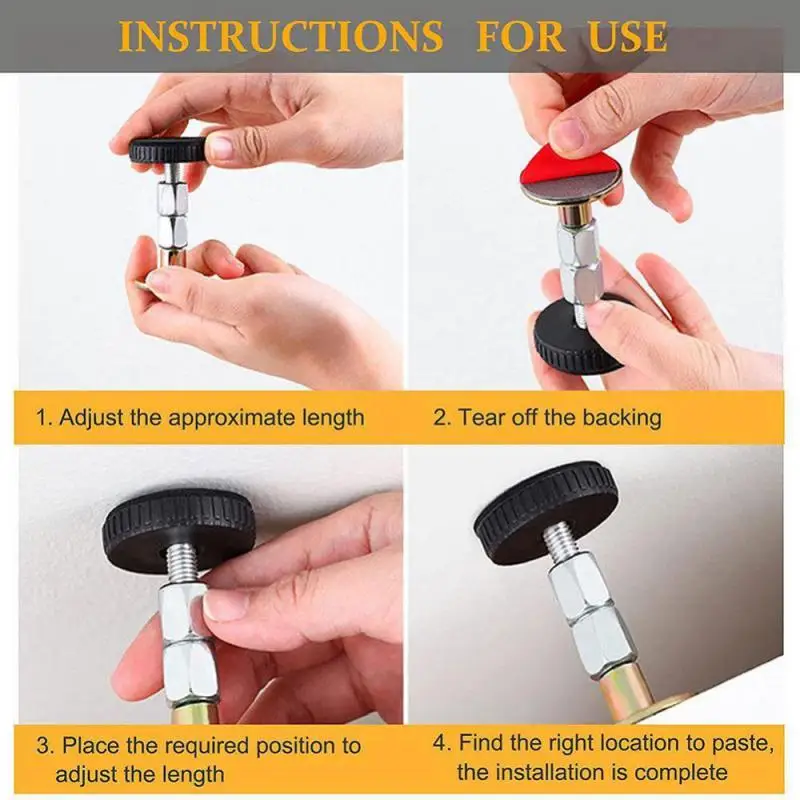 INSTRUCTIONS FOR USE

1. Adjust the approximate length

2. Tear off the backing

3. Place the required position to adjust the length

4. Find the right location to paste, the installation is complete