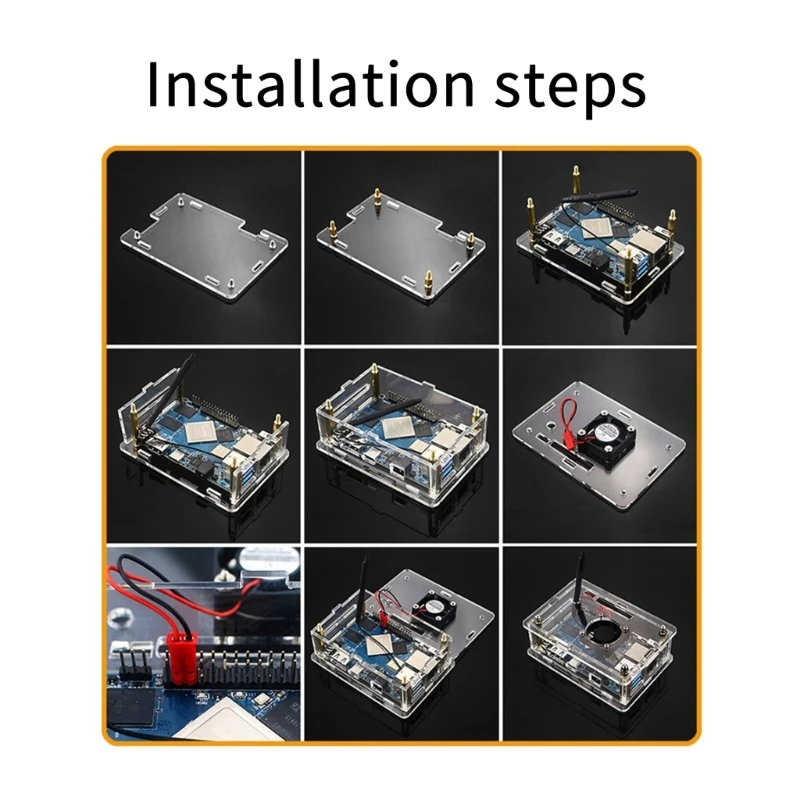 Installation steps