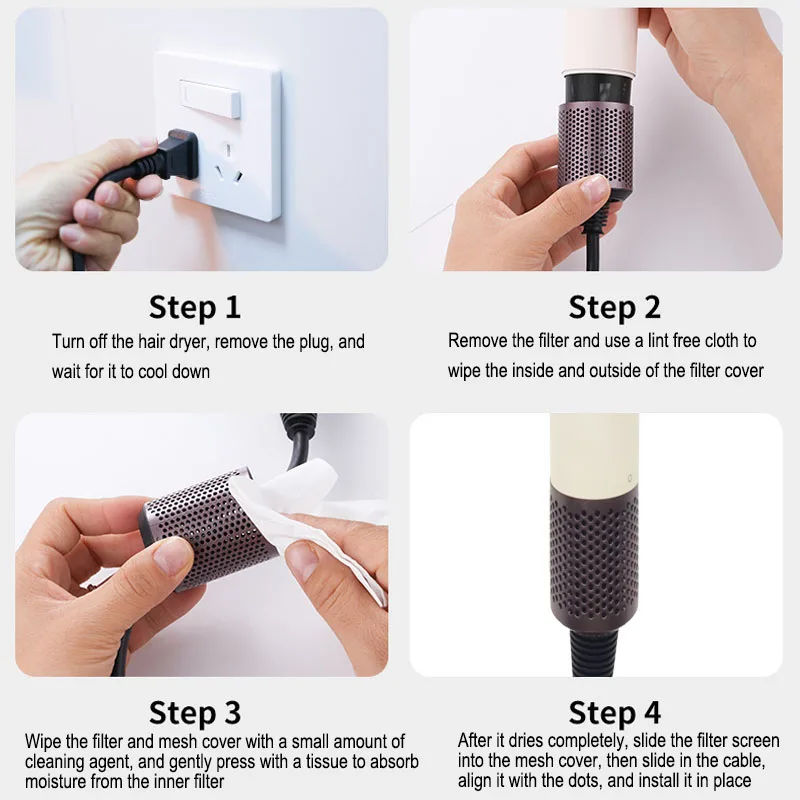 Step 1
Turn off the hair dryer, remove the plug, and wait for it to cool down

Step 2
Remove the filter and use a lint free cloth to wipe the inside and outside of the filter cover

Step 3
Wipe the filter and mesh cover with a small amount of cleaning agent, and gently press with a tissue to absorb moisture from the inner filter

Step 4
After it dries completely, slide the filter screen into the mesh cover, then slide in the cable, align it with the dots, and install it in place