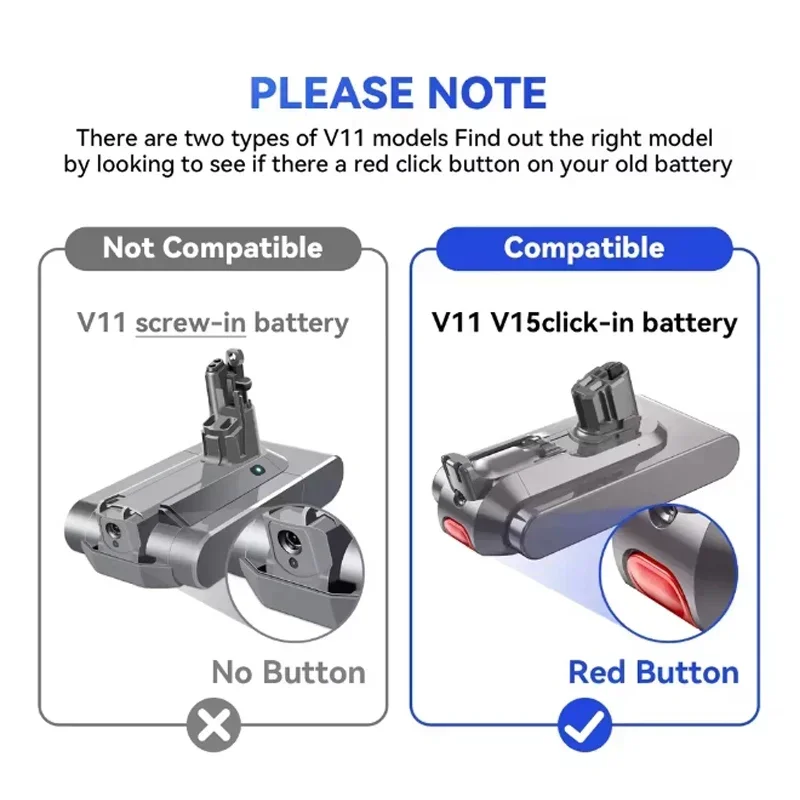 PLEASE NOTE

There are two types of V11 models Find out the right model by looking to see if there a red click button on your old battery

Not Compatible

V11 screw-in battery

No Button

Compatible

V11 V15click-in battery

Red Button