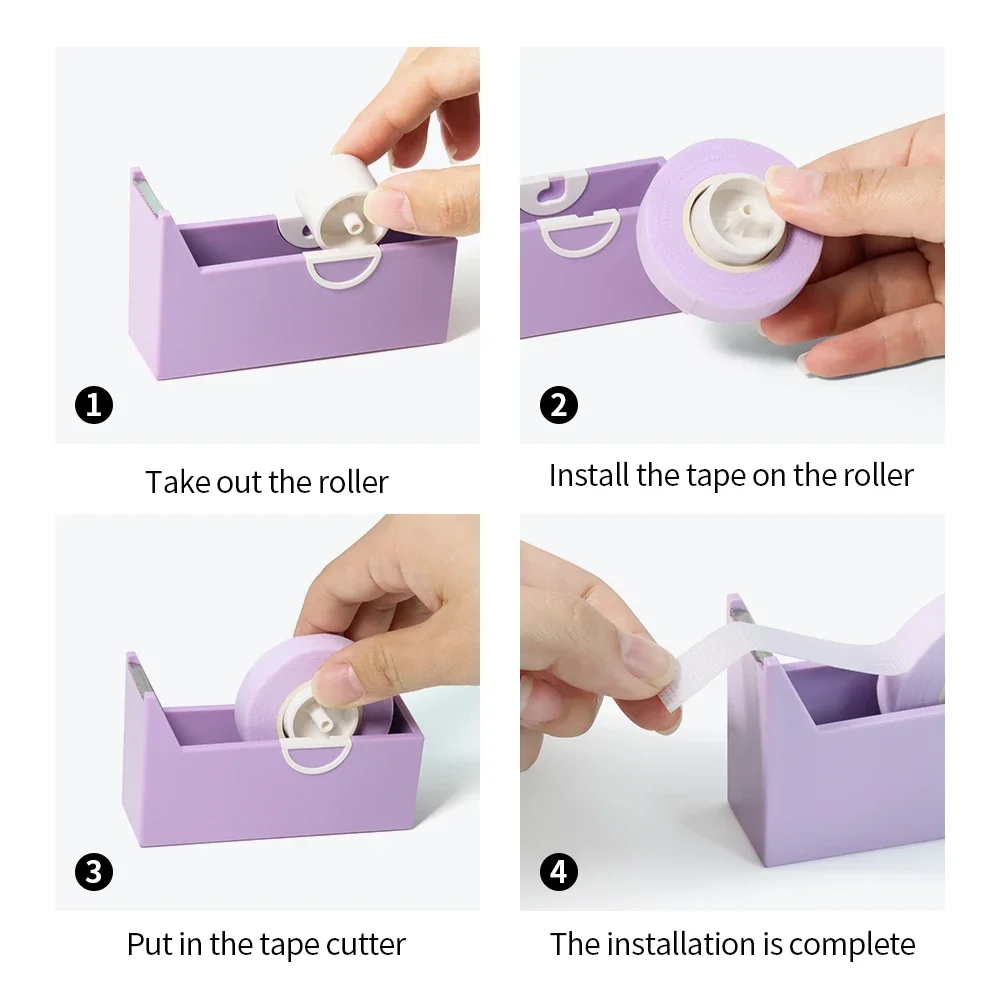 1
Take out the roller

2
Install the tape on the roller

3
Put in the tape cutter

4
The installation is complete