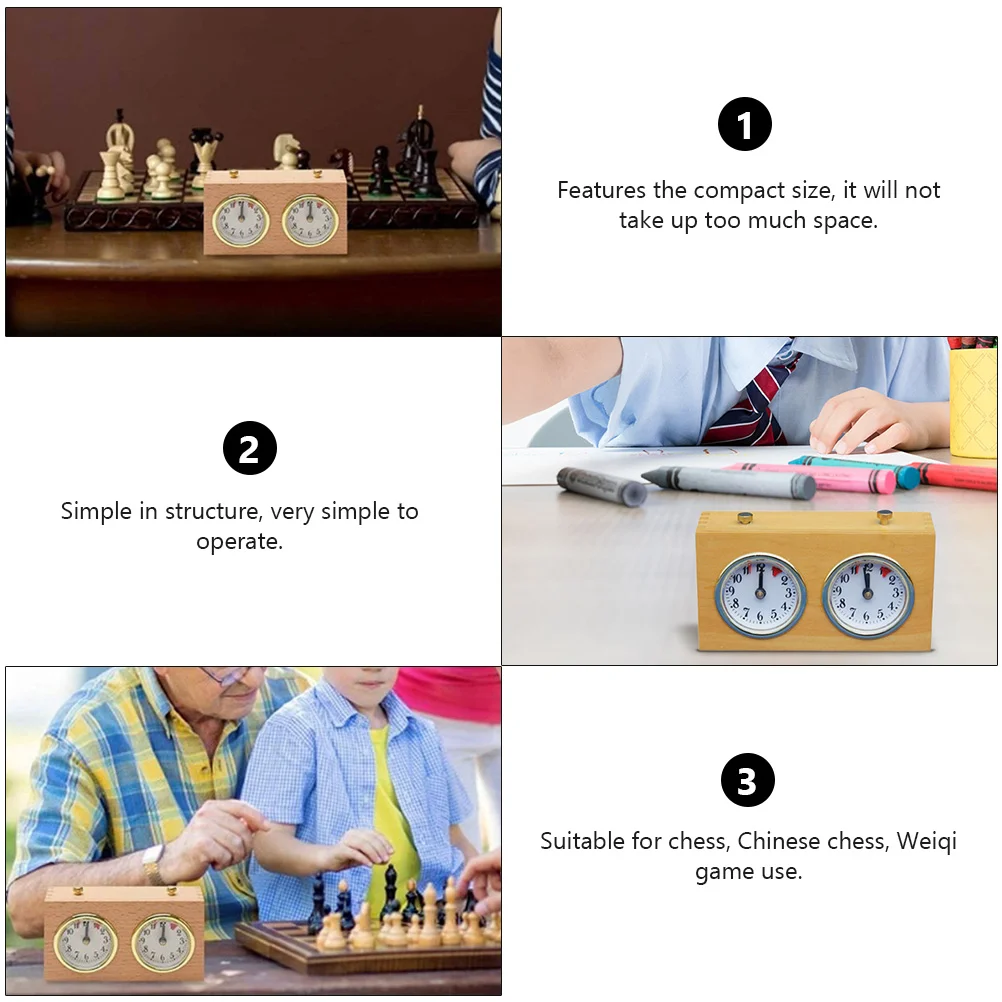 1

Features the compact size, it will not take up too much space.

2

Simple in structure, very simple to operate.

3

Suitable for chess, Chinese chess, Weiqi game use.