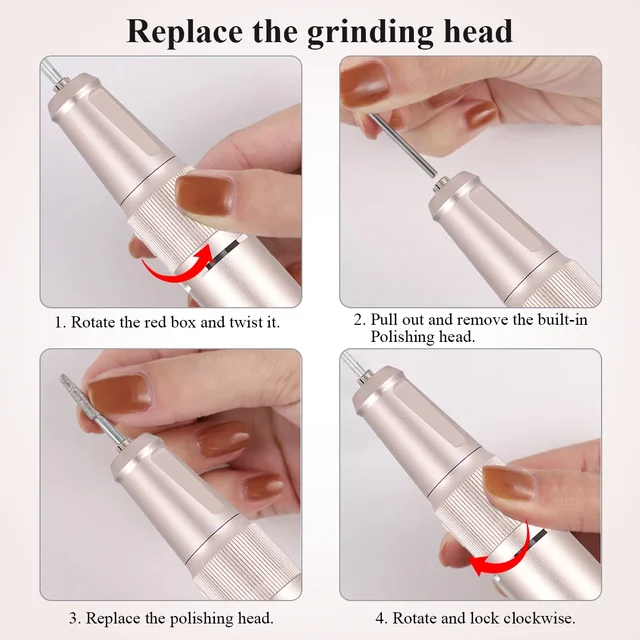 Replace the grinding head

1. Rotate the red box and twist it.

2. Pull out and remove the built-in Polishing head.

3. Replace the polishing head.

4. Rotate and lock clockwise.