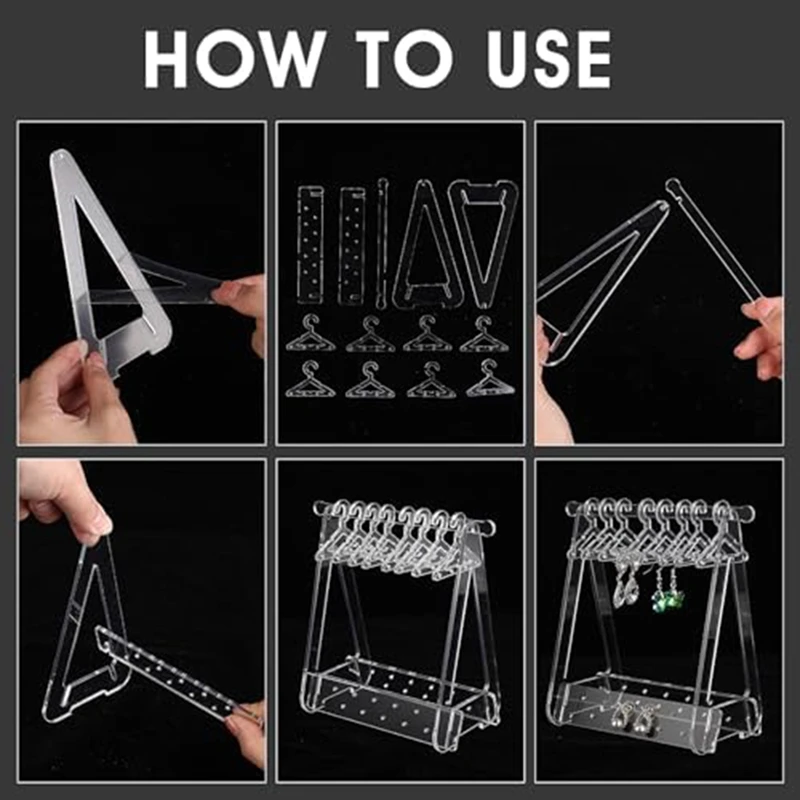 HOW TO USE