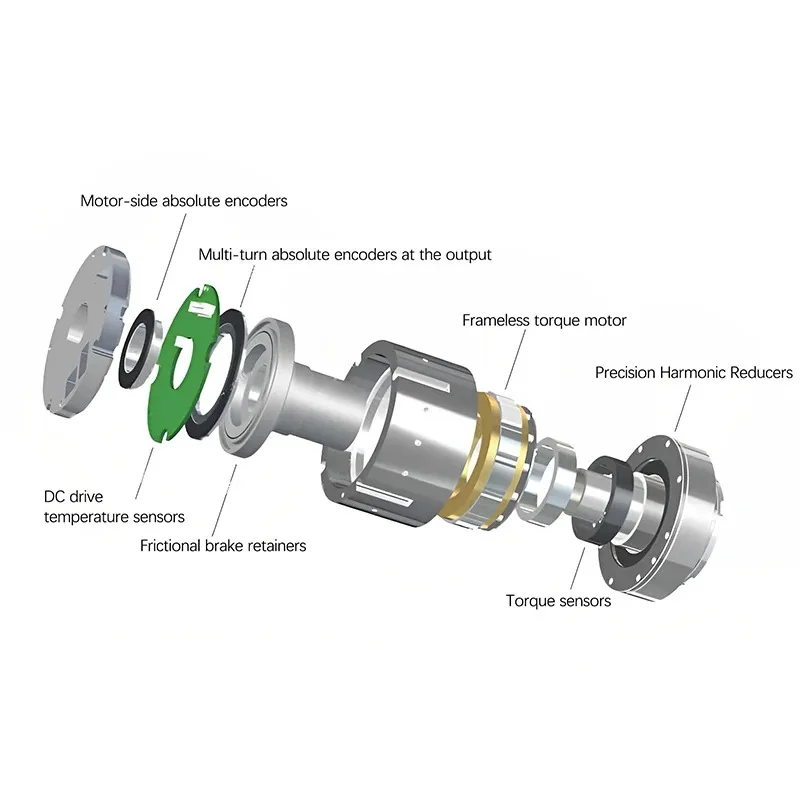 Motor-side absolute encoders

Multi-turn absolute encoders at the output

Frameless torque motor

Precision Harmonic Reducers

DC drive temperature sensors

Frictional brake retainers

Torque sensors