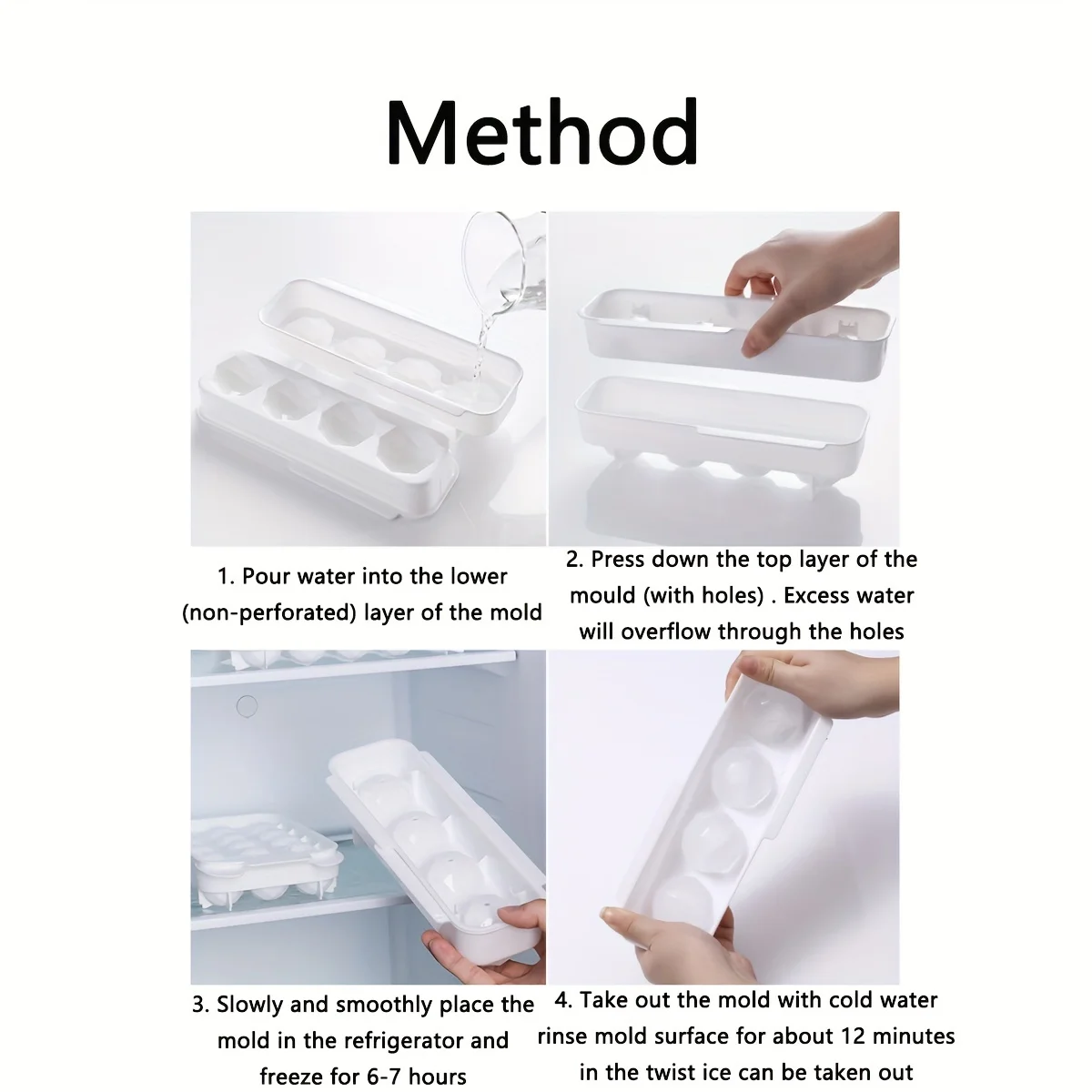 Method

1. Pour water into the lower (non-perforated) layer of the mold

2. Press down the top layer of the mould (with holes) . Excess water will overflow through the holes

3. Slowly and smoothly place the mold in the refrigerator and freeze for 6-7 hours

4. Take out the mold with cold water rinse mold surface for about 12 minutes in the twist ice can be taken out