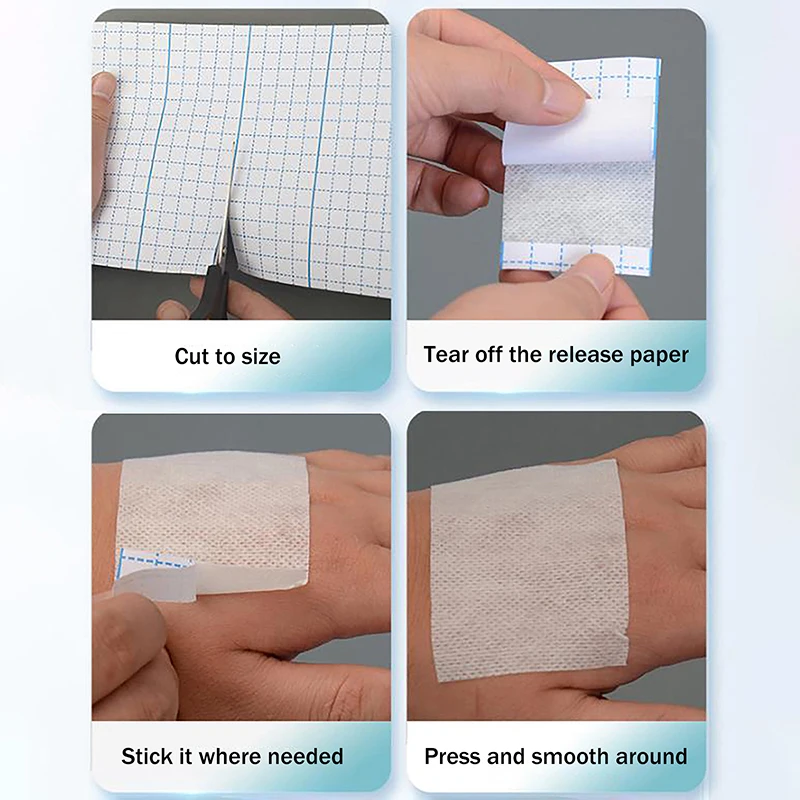 Cut to size

Tear off the release paper

Stick it where needed

Press and smooth around