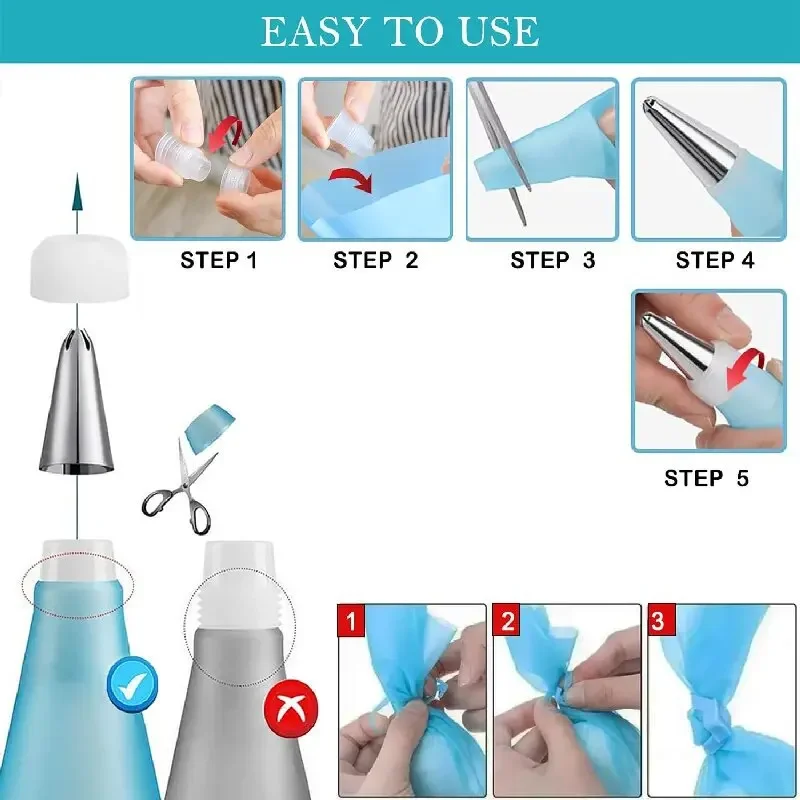 EASY TO USE

STEP 1

STEP 2

STEP 3

STEP 4

STEP 5

1

2

3