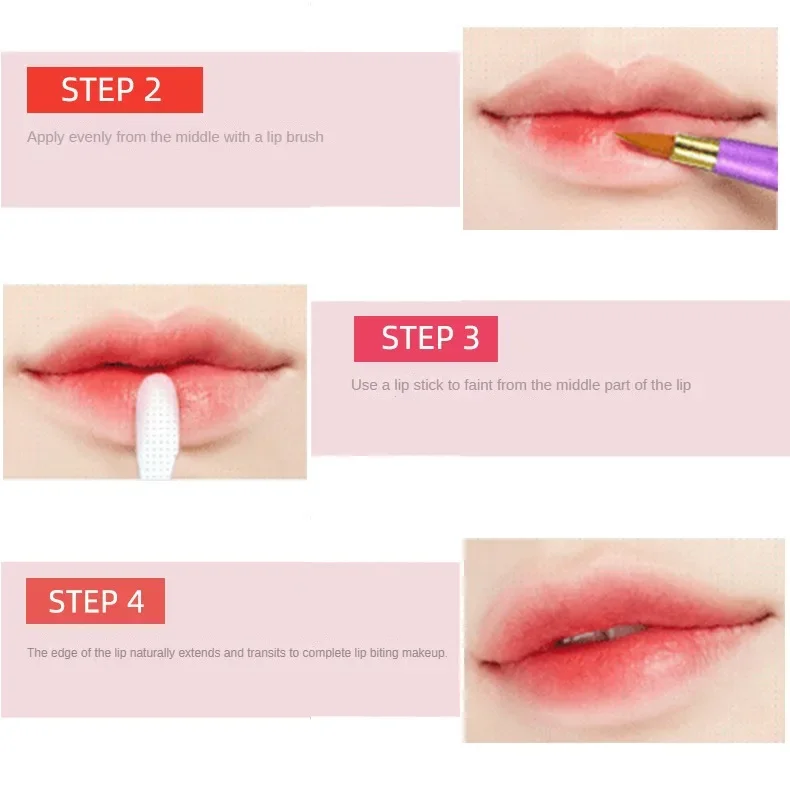 STEP 2

Apply evenly from the middle with a lip brush

STEP 3

Use a lip stick to faint from the middle part of the lip

STEP 4

The edge of the lip naturally extends and transits to complete lip biting makeup.