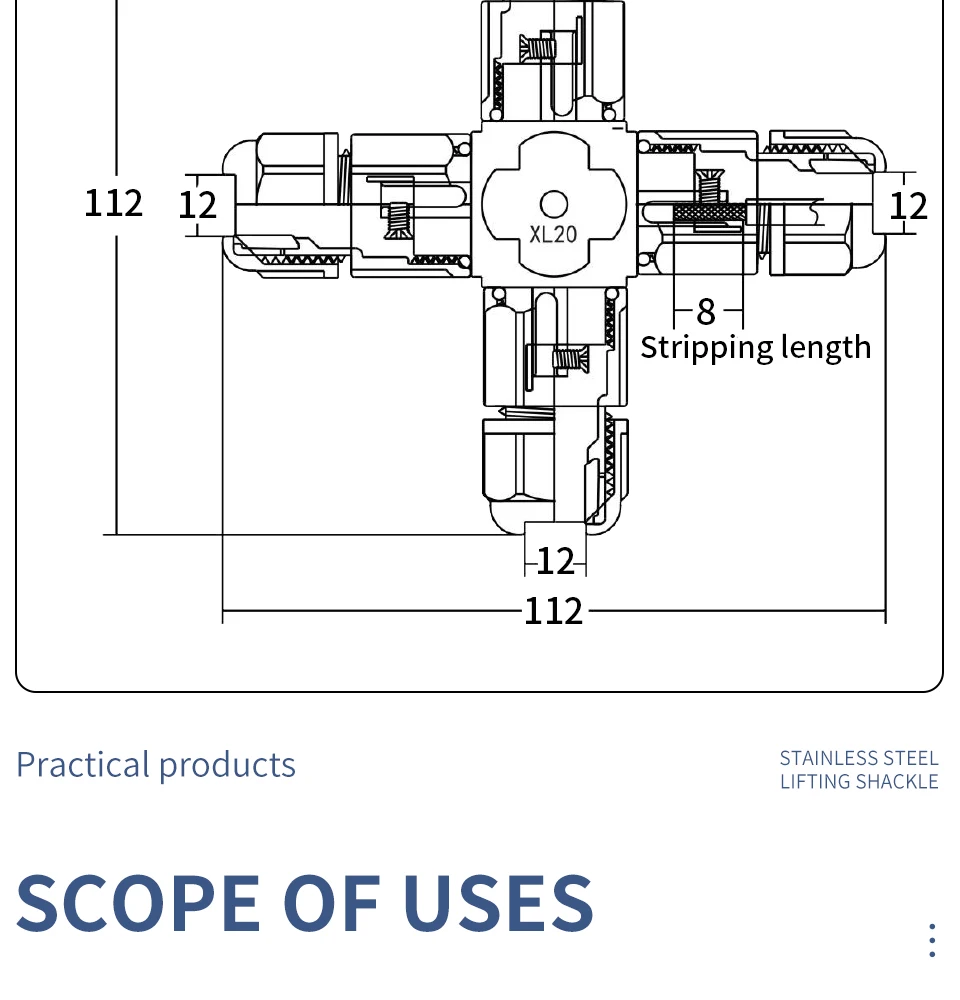 112
12
XL20
12
8
Stripping length
12
112

Practical products

STAINLESS STEEL
LIFTING SHACKLE

SCOPE OF USES