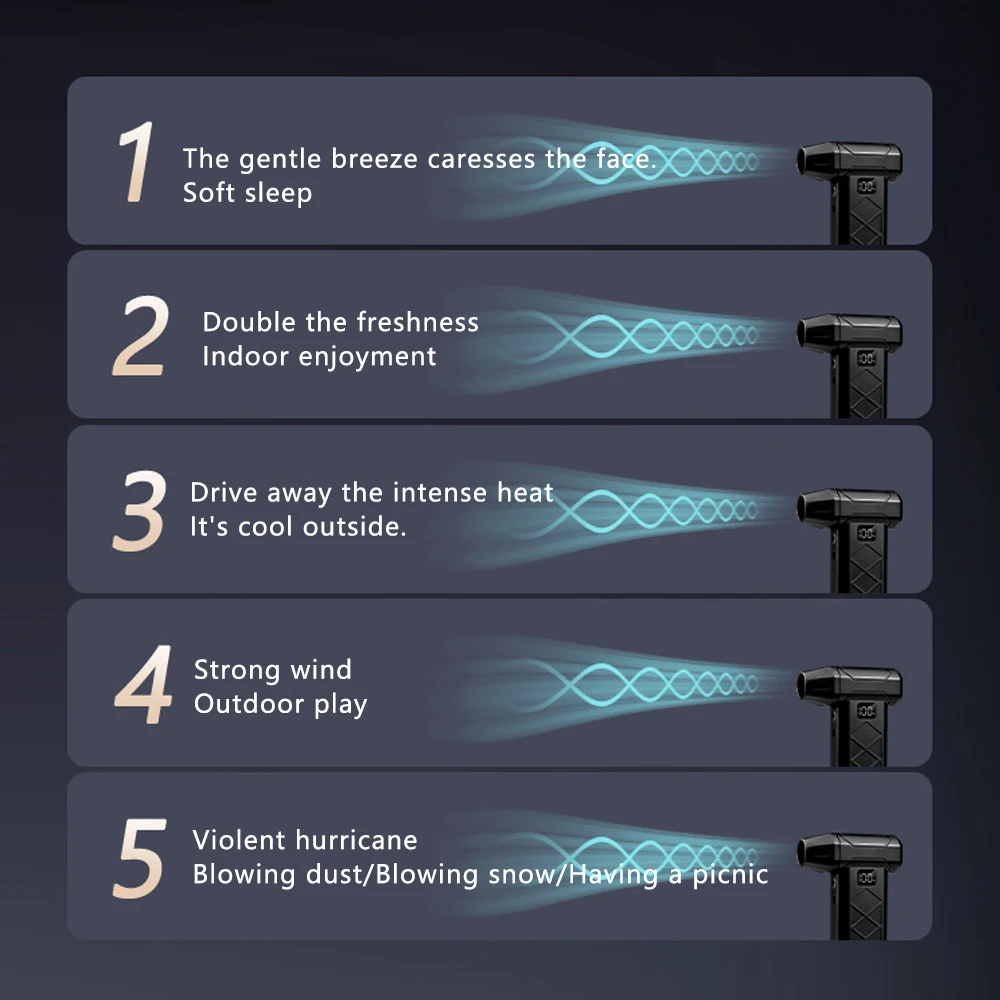 1
The gentle breeze caresses the face.
Soft sleep

2
Double the freshness
Indoor enjoyment

3
Drive away the intense heat
It's cool outside.

4
Strong wind
Outdoor play

5
Violent hurricane
Blowing dust/Blowing snow/Having a picnic