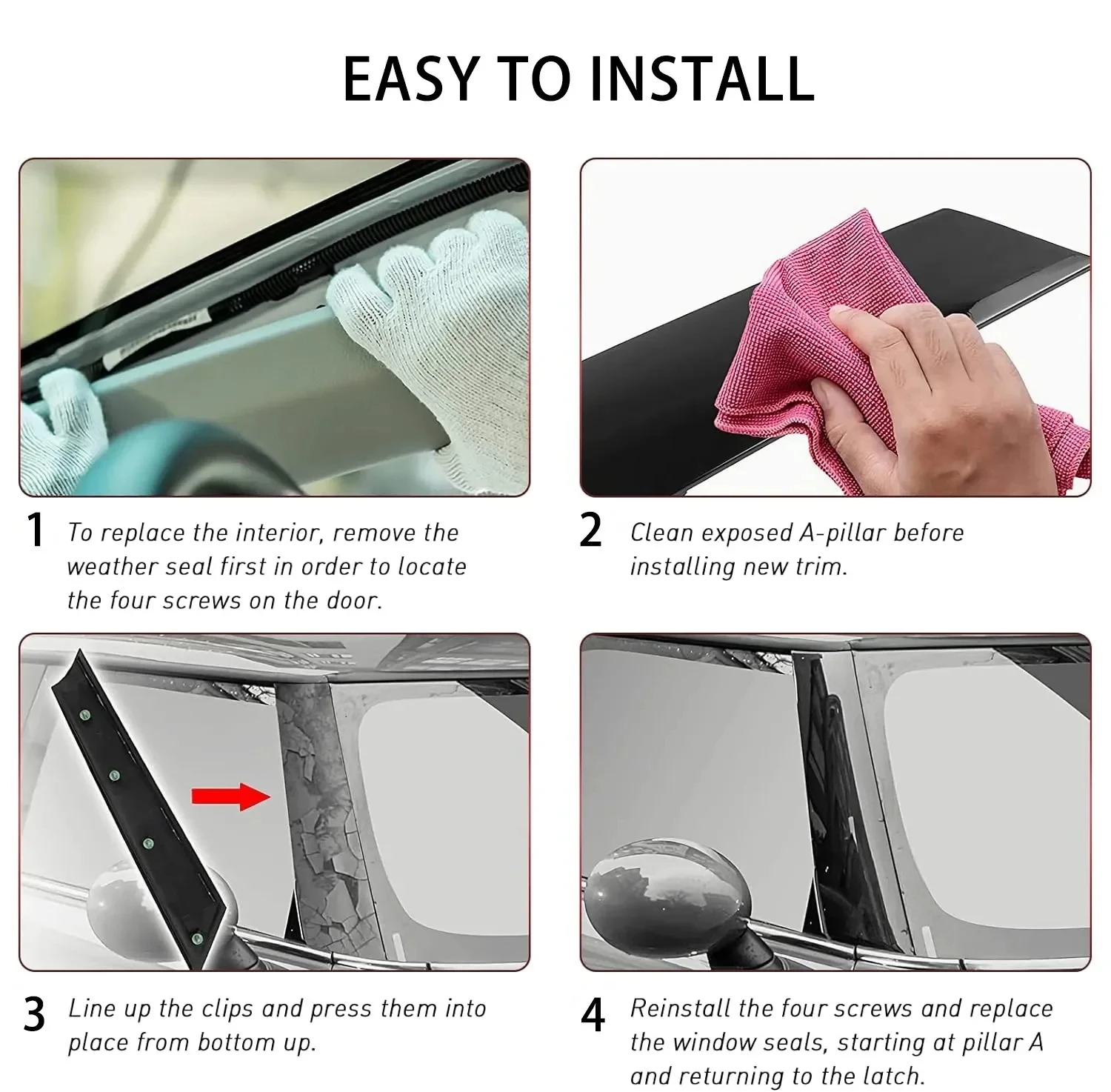 EASY TO INSTALL

1 To replace the interior, remove the weather seal first in order to locate the four screws on the door.

2 Clean exposed A-pillar before installing new trim.

3 Line up the clips and press them into place from bottom up.

4 Reinstall the four screws and replace the window seals, starting at pillar A and returning to the latch.