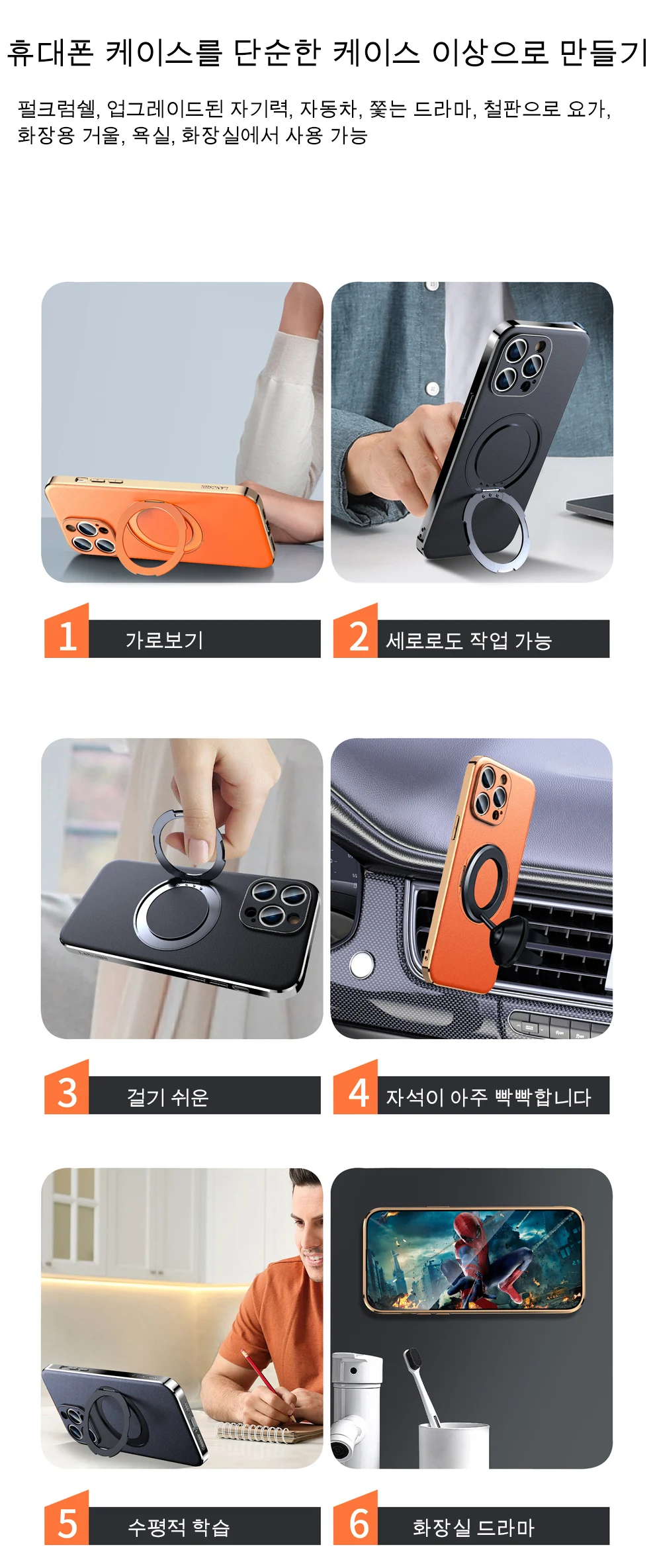 휴대폰 케이스를 단순한 케이스 이상으로 만들기

펄크럼쉘, 업그레이드된 자기력, 자동차, 쫓는 드라마, 철판으로 요가, 화장용 거울, 욕실, 화장실에서 사용 가능

1 가로보기

2 세로로도 작업 가능

3 걸기 쉬운

4 자석이 아주 빡빡합니다

5 수평적 학습

6 화장실 드라마