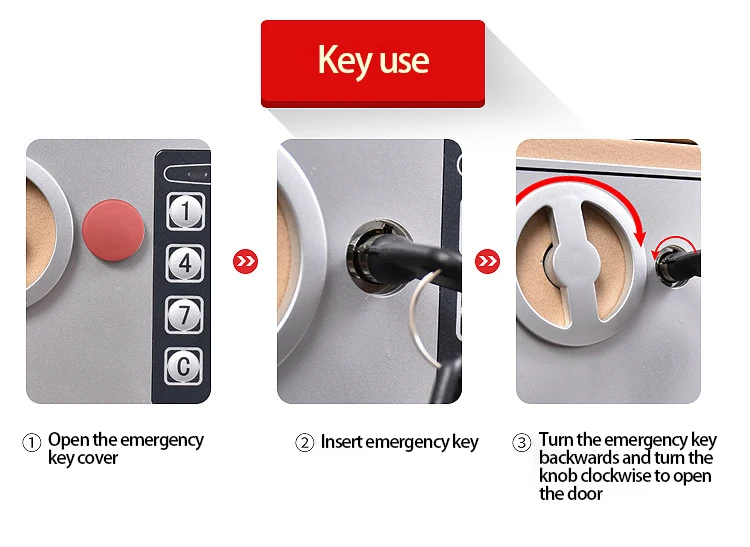 Key use

1

4

7

C

① Open the emergency key cover

② Insert emergency key

③ Turn the emergency key backwards and turn the knob clockwise to open the door