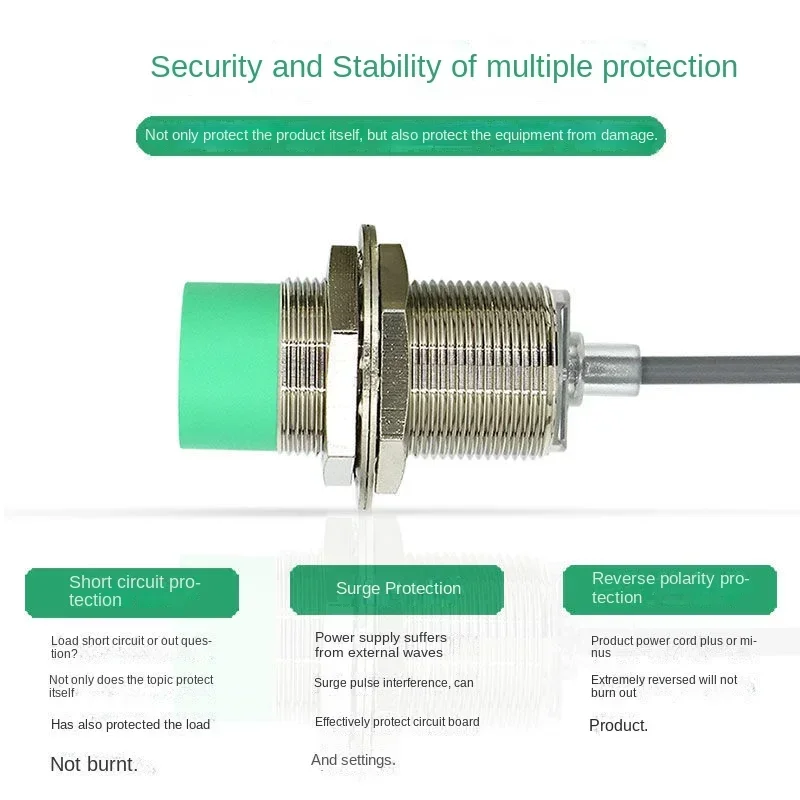 Security and Stability of multiple protection

Not only protect the product itself, but also protect the equipment from damage.

Short circuit protection

Load short circuit or out question?

Not only does the topic protect itself

Has also protected the load

Not burnt.

Surge Protection

Power supply suffers from external waves

Surge pulse interference, can

Effectively protect circuit board

And settings.

Reverse polarity protection

Product power cord plus or minus

Extremely reversed will not burn out

Product.