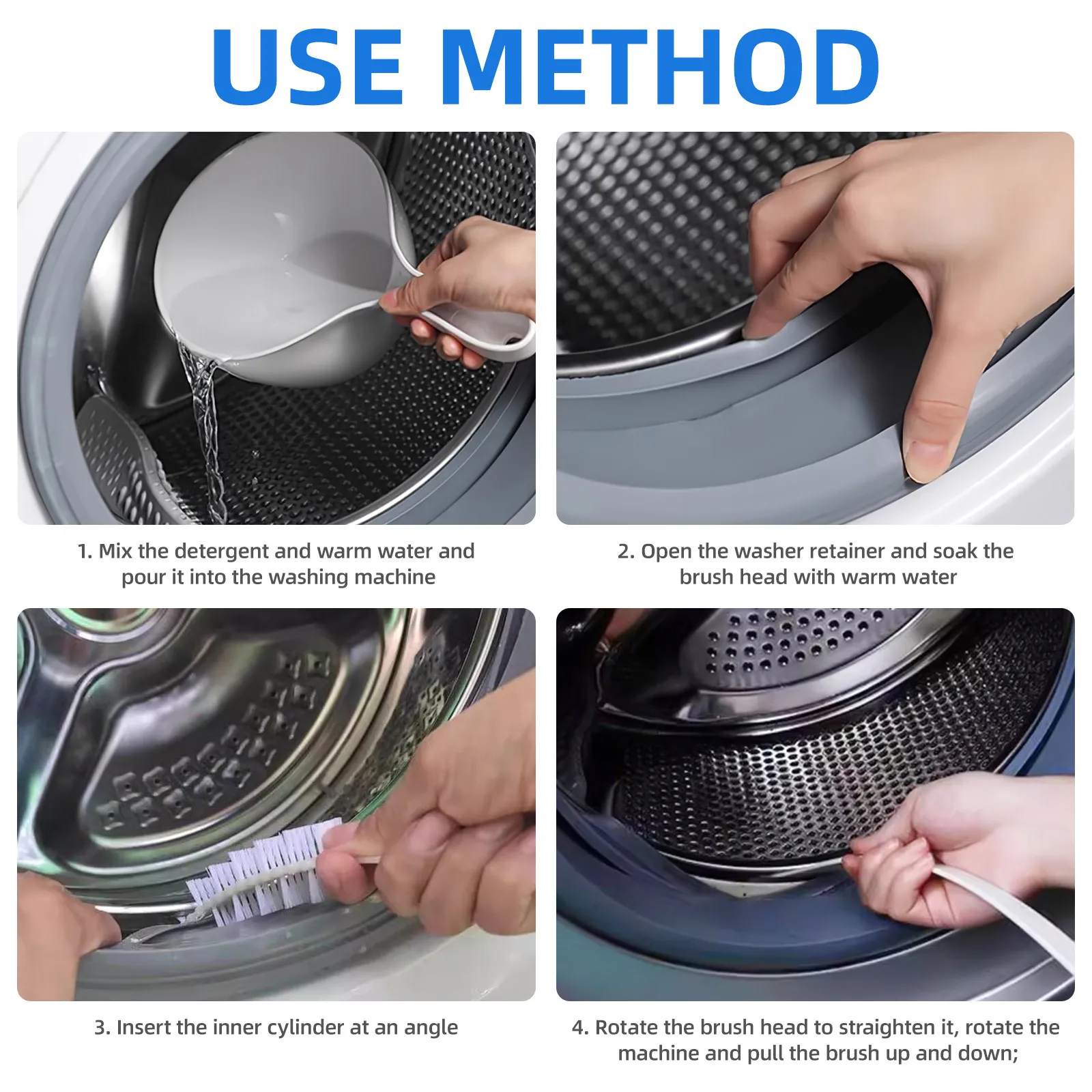 USE METHOD

1. Mix the detergent and warm water and pour it into the washing machine

2. Open the washer retainer and soak the brush head with warm water

3. Insert the inner cylinder at an angle

4. Rotate the brush head to straighten it, rotate the machine and pull the brush up and down;