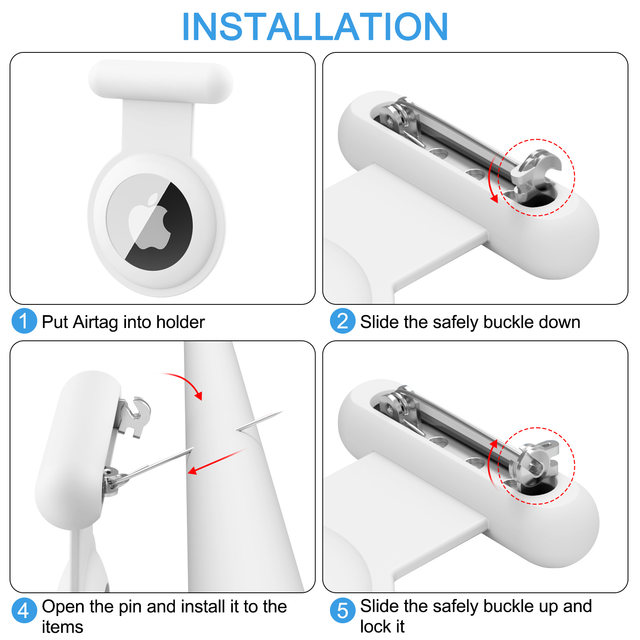 INSTALLATION

1 Put Airtag into holder

2 Slide the safely buckle down

4 Open the pin and install it to the items

5 Slide the safely buckle up and lock it