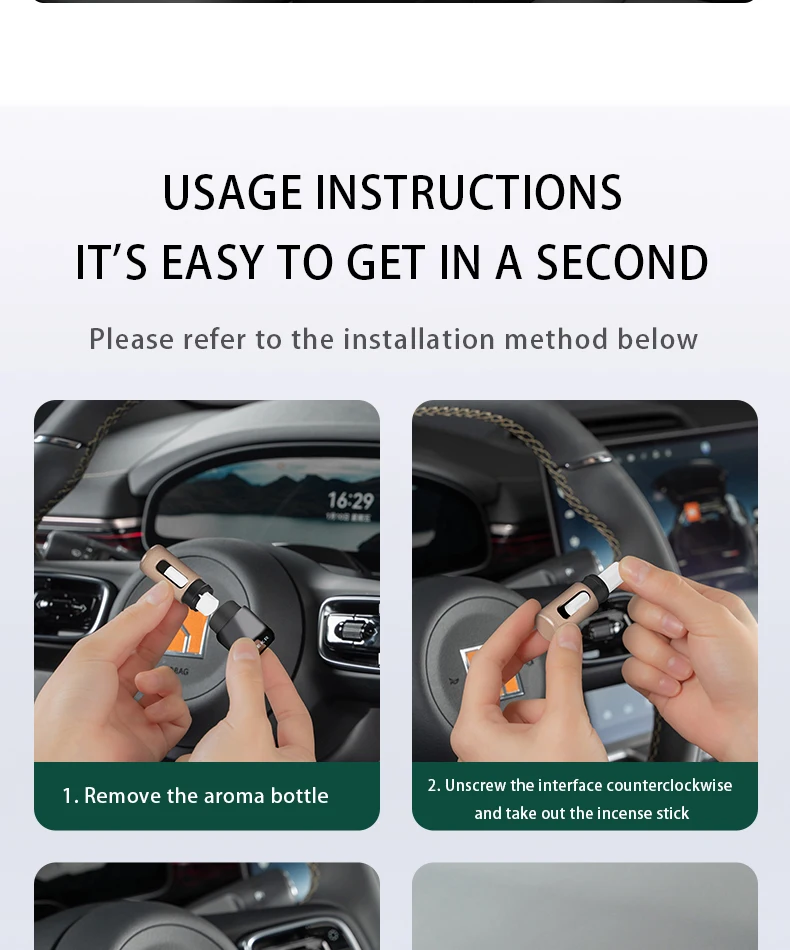 USAGE INSTRUCTIONS
IT'S EASY TO GET IN A SECOND

Please refer to the installation method below

16:29

1. Remove the aroma bottle

2. Unscrew the interface counterclockwise and take out the incense stick