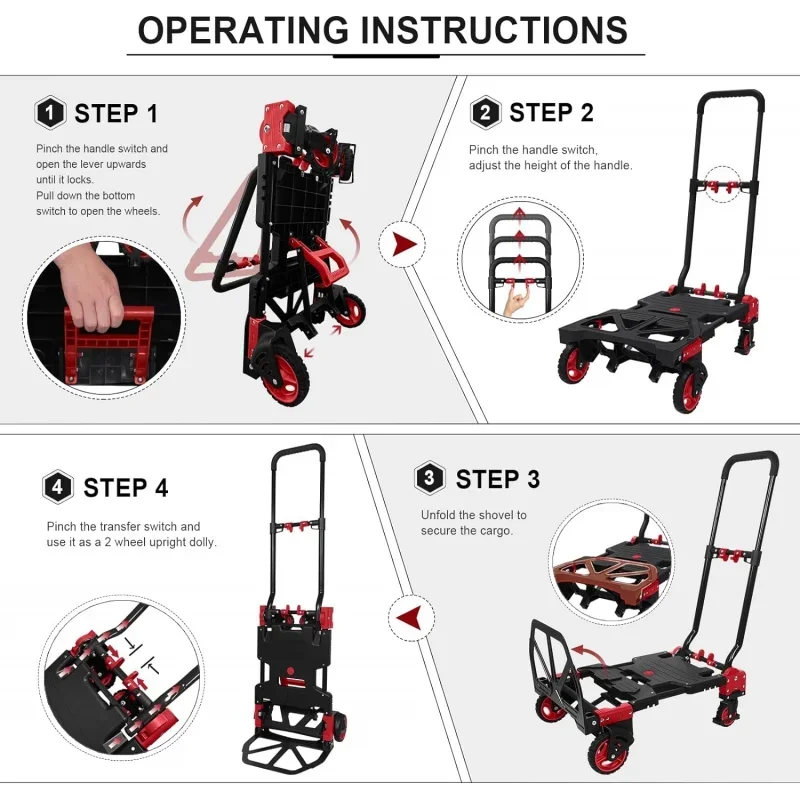 OPERATING INSTRUCTIONS

1 STEP 1

Pinch the handle switch and open the lever upwards until it locks.
Pull down the bottom switch to open the wheels.

2 STEP 2

Pinch the handle switch, adjust the height of the handle.

4 STEP 4

Pinch the transfer switch and use it as a 2 wheel upright dolly.

3 STEP 3

Unfold the shovel to secure the cargo.