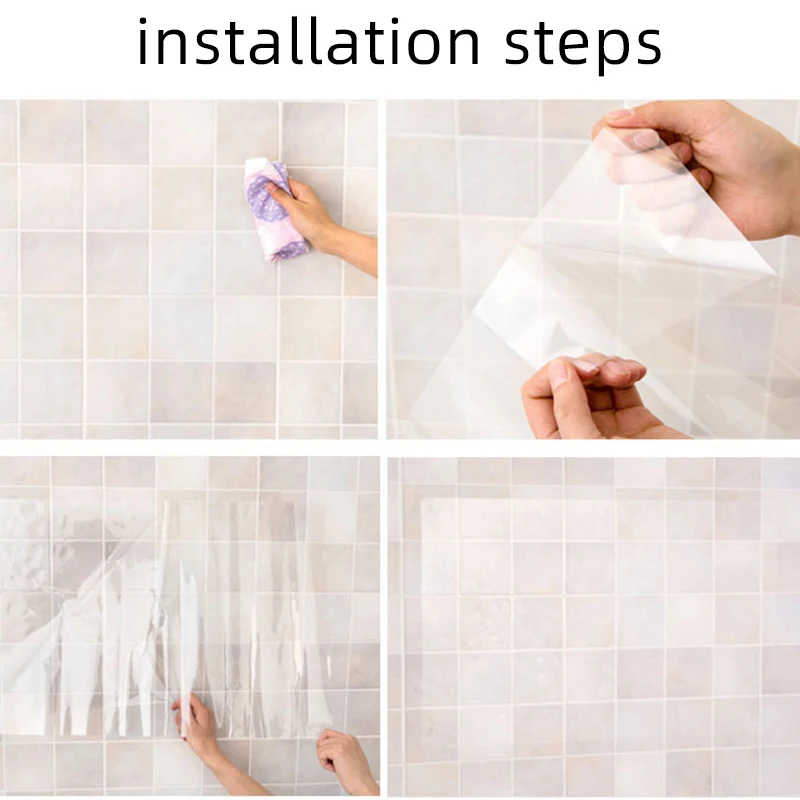 installation steps