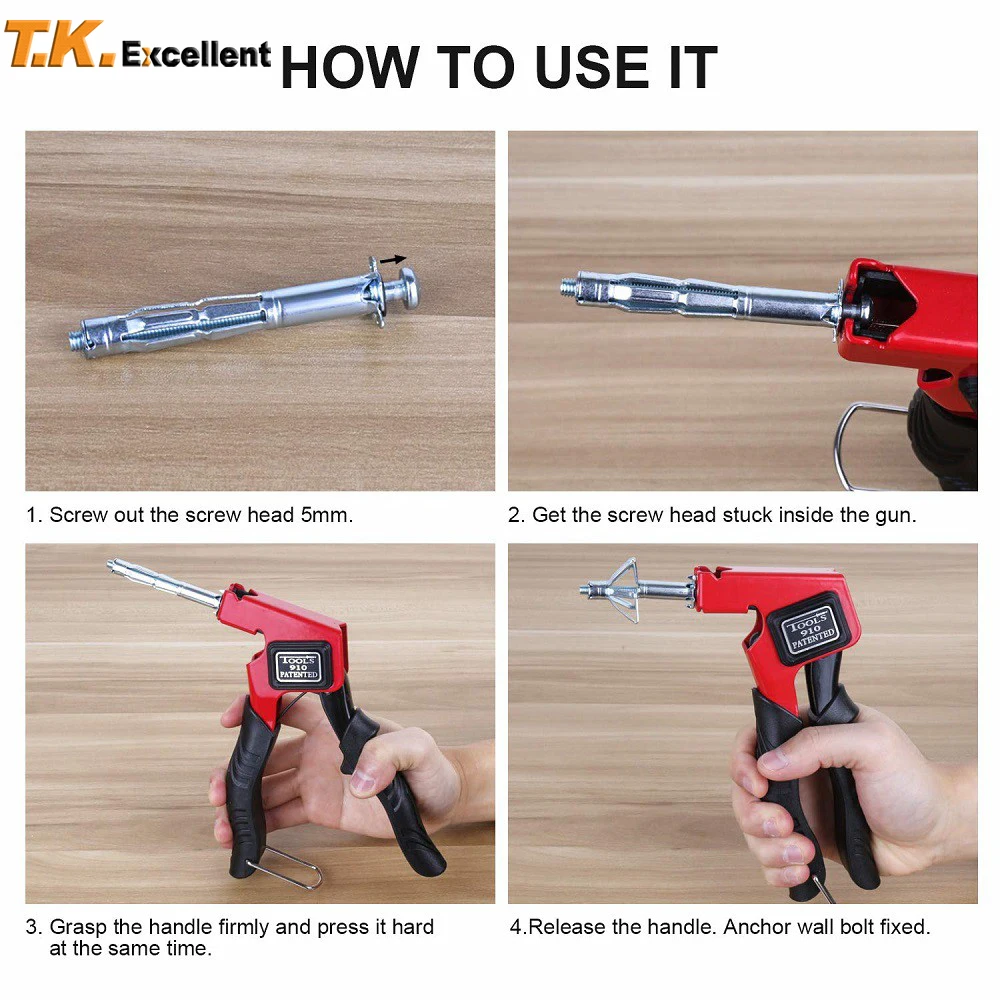 T.K. Excellent HOW TO USE IT

1. Screw out the screw head 5mm.

2. Get the screw head stuck inside the gun.

TOOLS 910 PATENTED

3. Grasp the handle firmly and press it hard at the same time.

TOOLS 910 PATENTED

4.Release the handle. Anchor wall bolt fixed.