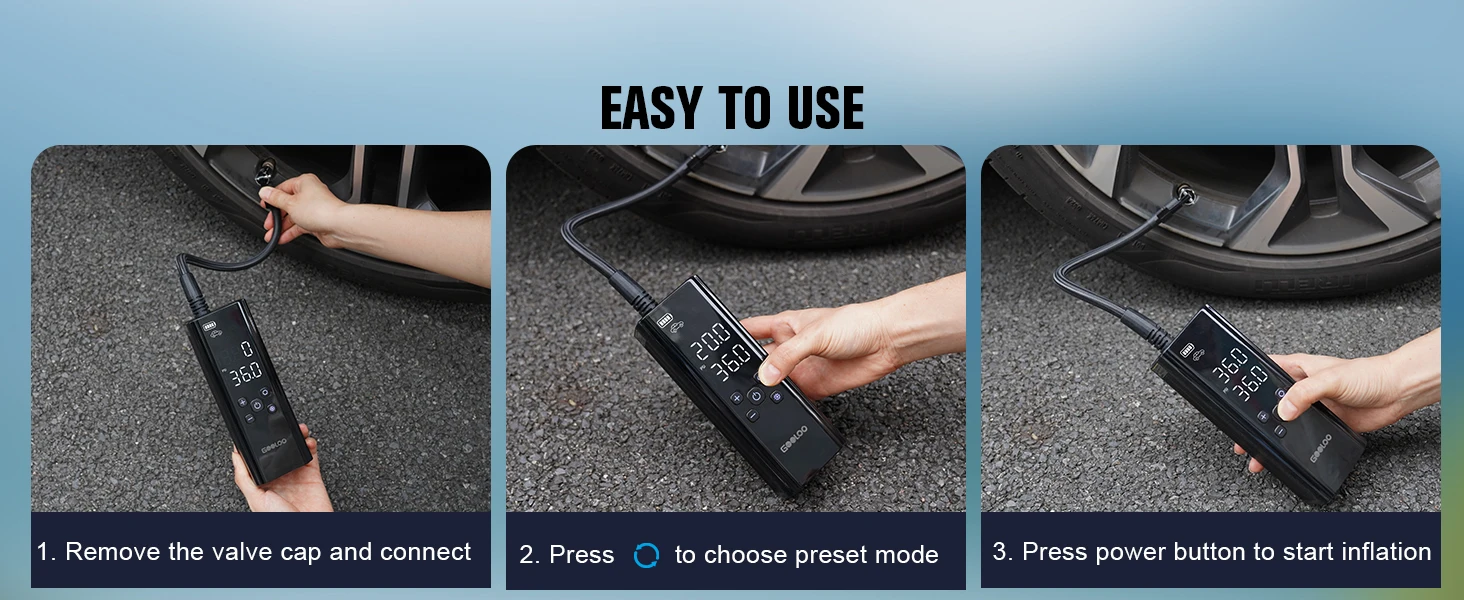 EASY TO USE

0
36.0
GOOLOO

1. Remove the valve cap and connect

20.0
36.0
GOOLOO

2. Press to choose preset mode

36.0
36.0
GOOLOO

3. Press power button to start inflation