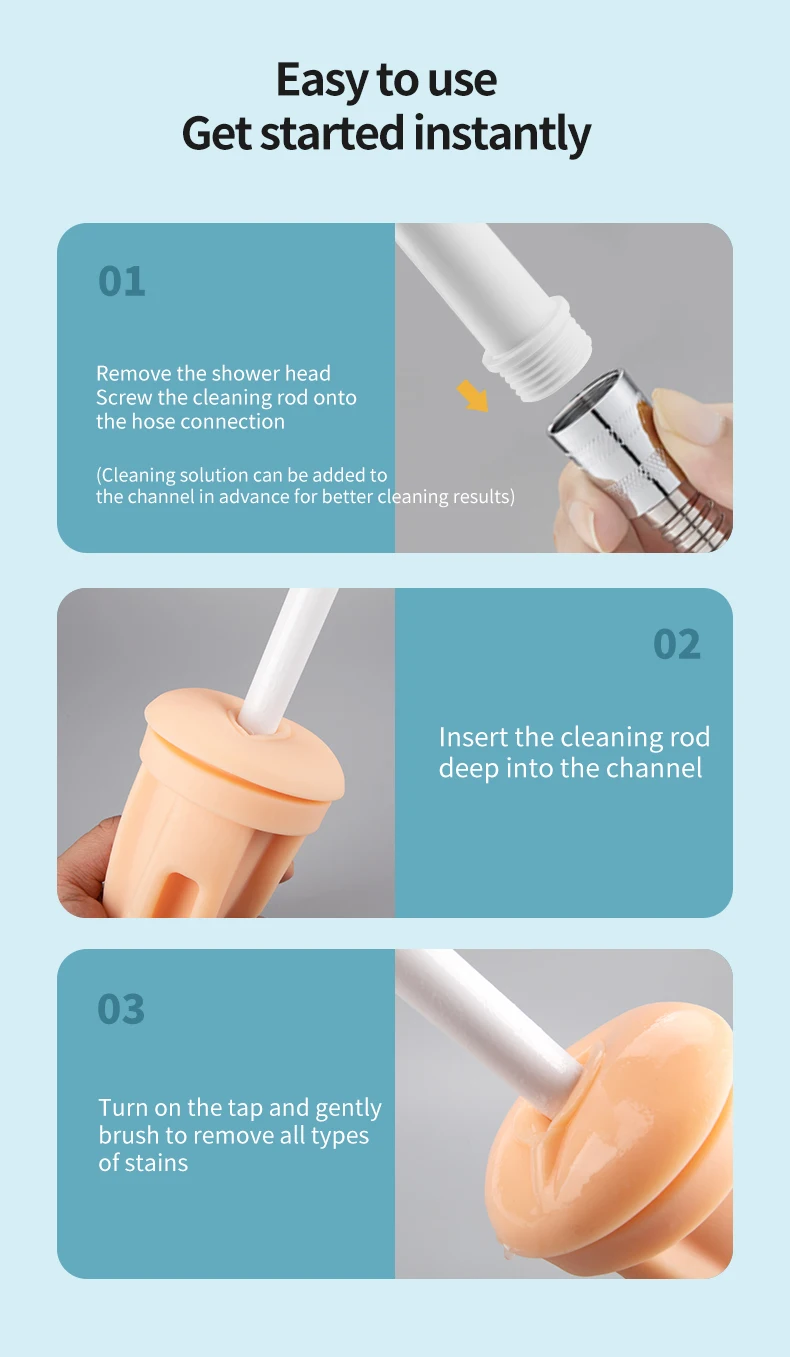 Easy to use
Get started instantly

01

Remove the shower head
Screw the cleaning rod onto the hose connection

(Cleaning solution can be added to the channel in advance for better cleaning results)

02

Insert the cleaning rod deep into the channel

03

Turn on the tap and gently brush to remove all types of stains