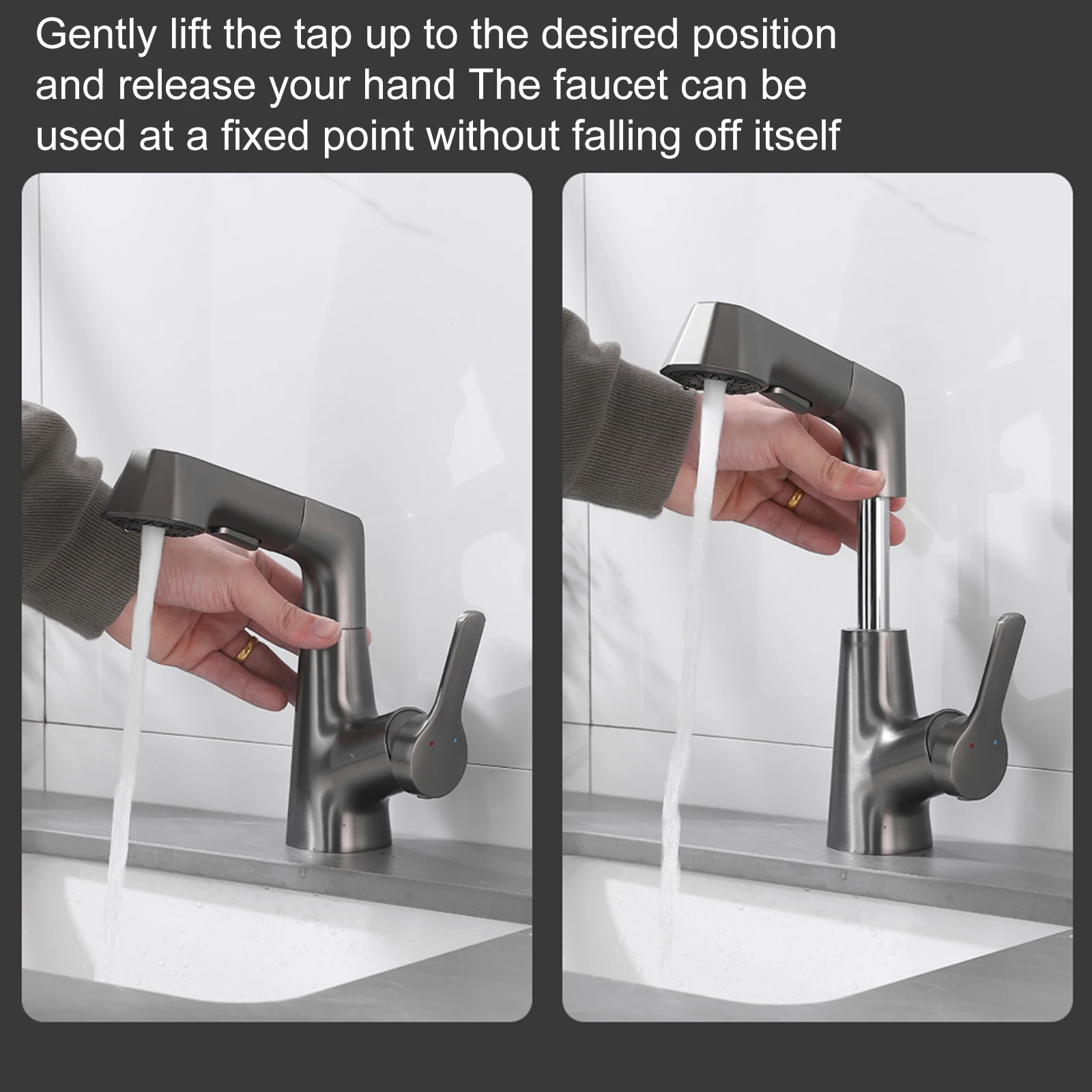 Gently lift the tap up to the desired position and release your hand The faucet can be used at a fixed point without falling off itself