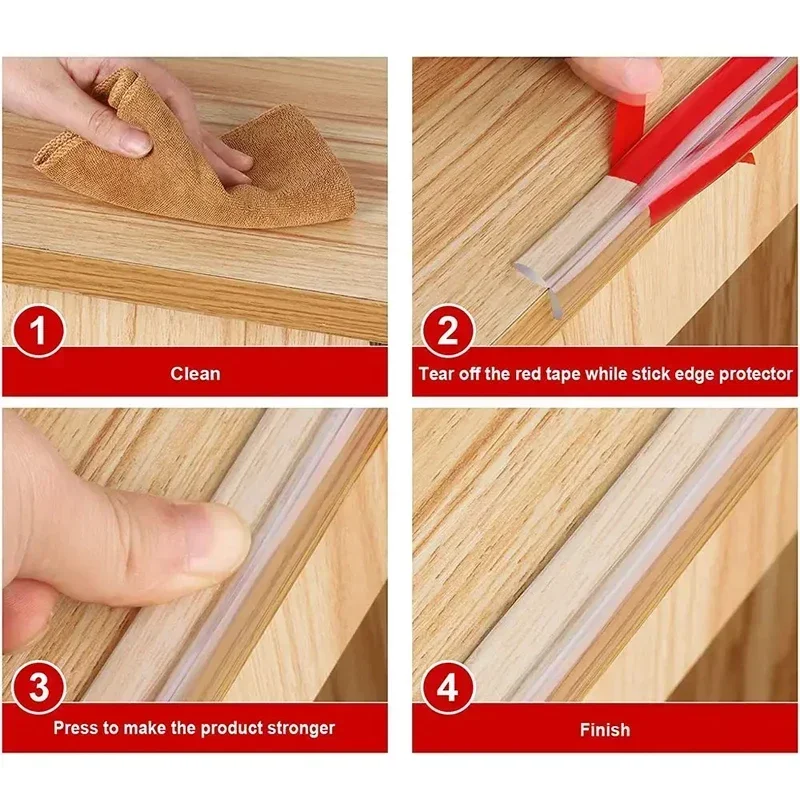 1
Clean

2
Tear off the red tape while stick edge protector

3
Press to make the product stronger

4
Finish