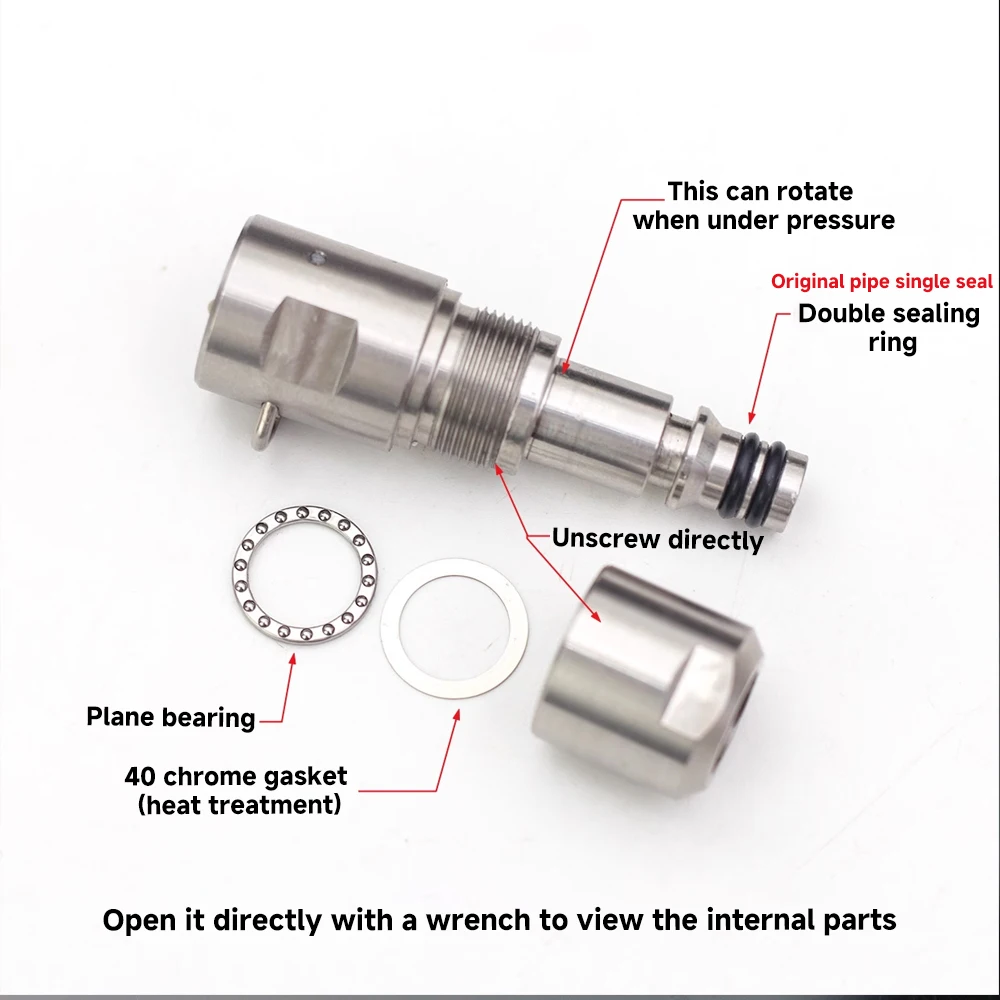 This can rotate when under pressure

Original pipe single seal

Double sealing ring

Unscrew directly

Plane bearing

40 chrome gasket (heat treatment)

Open it directly with a wrench to view the internal parts