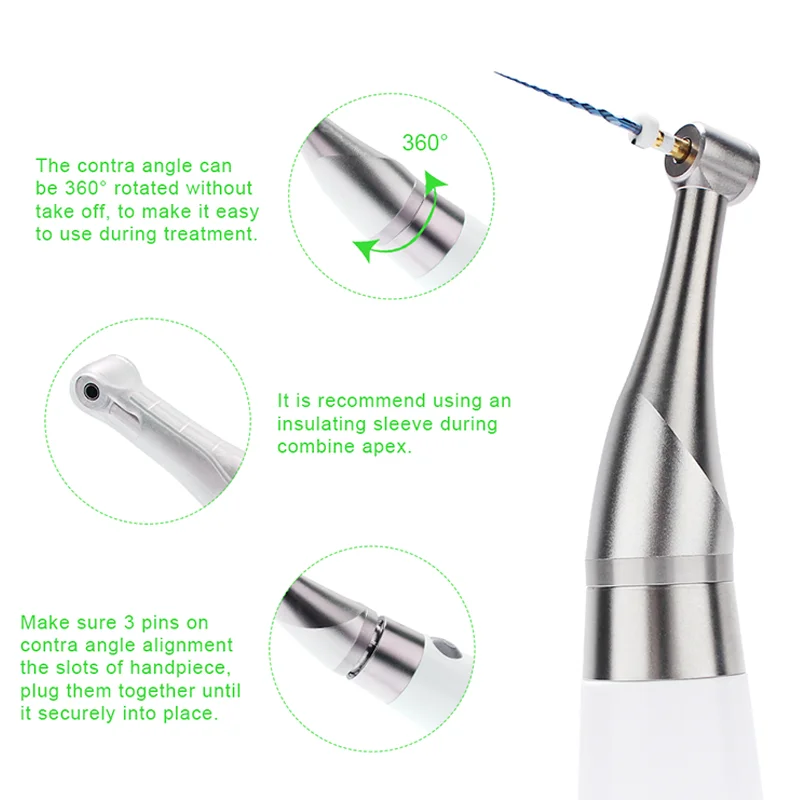 The contra angle can be 360° rotated without take off, to make it easy to use during treatment.

360°

It is recommend using an insulating sleeve during combine apex.

Make sure 3 pins on contra angle alignment the slots of handpiece, plug them together until it securely into place.