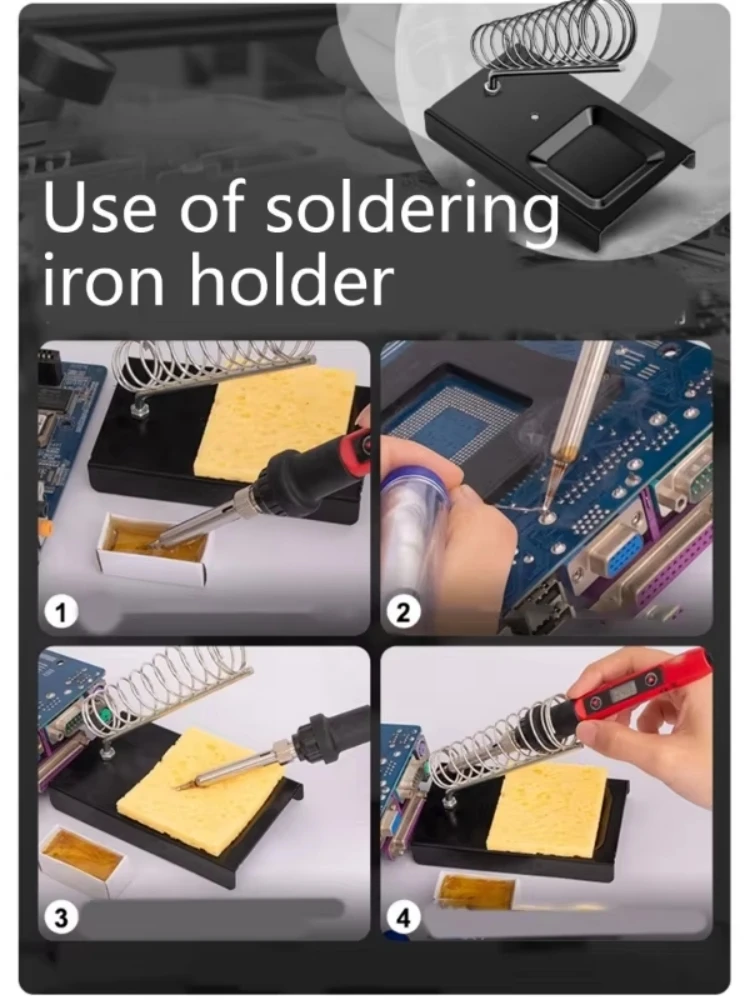 Use of soldering iron holder

1

2

3

4