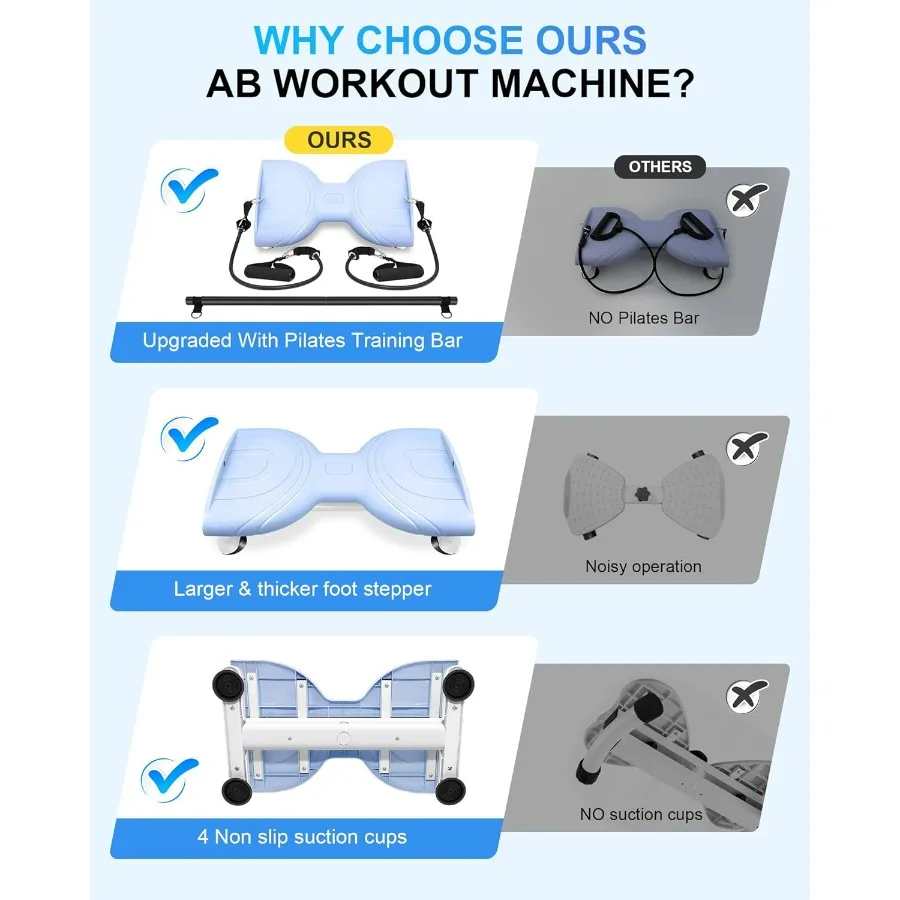 WHY CHOOSE OURS
AB WORKOUT MACHINE?

OURS

Upgraded With Pilates Training Bar

OTHERS

NO Pilates Bar

Larger & thicker foot stepper

Noisy operation

4 Non slip suction cups

NO suction cups