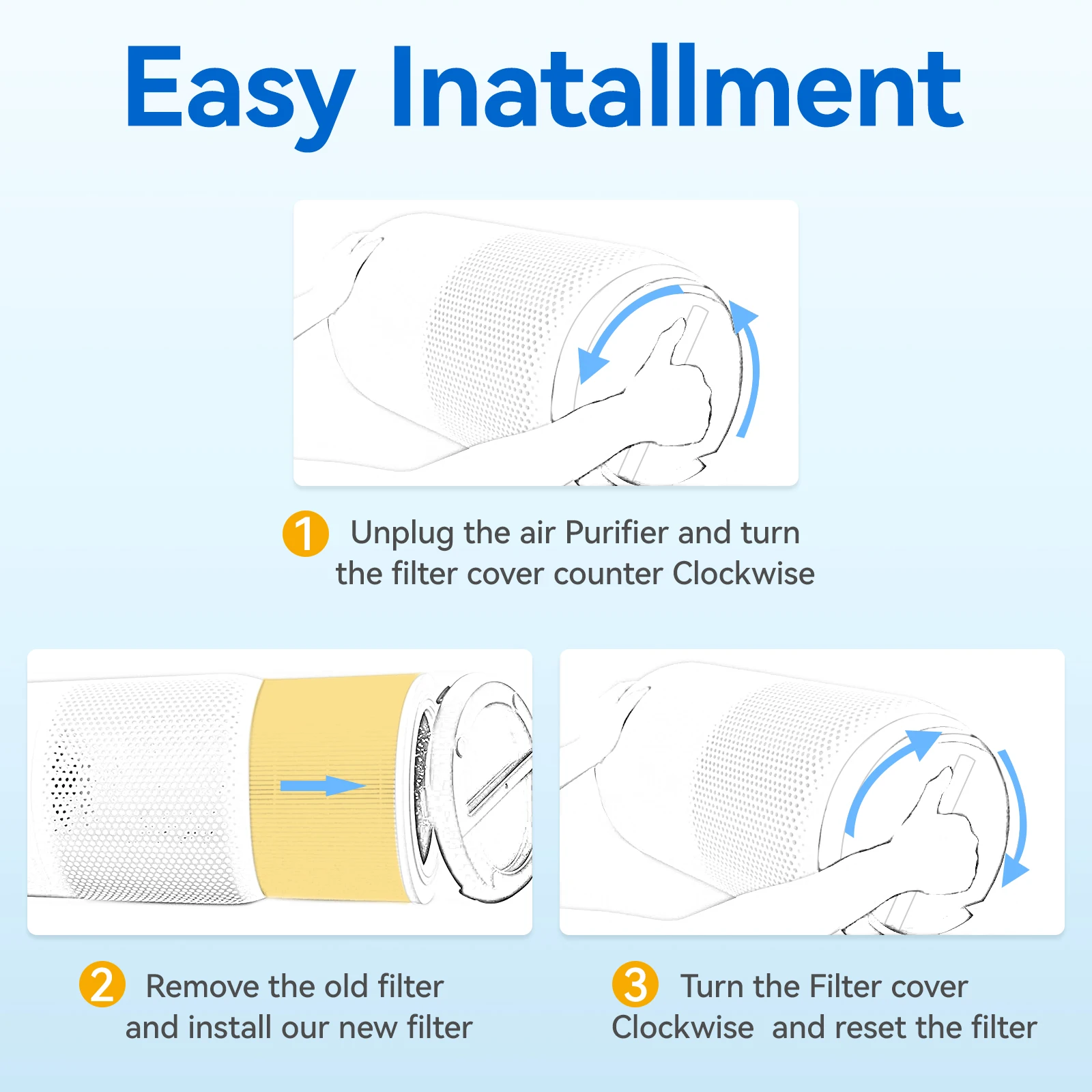 Easy Inatallment

1 Unplug the air Purifier and turn the filter cover counter Clockwise

2 Remove the old filter and install our new filter

3 Turn the Filter cover Clockwise and reset the filter