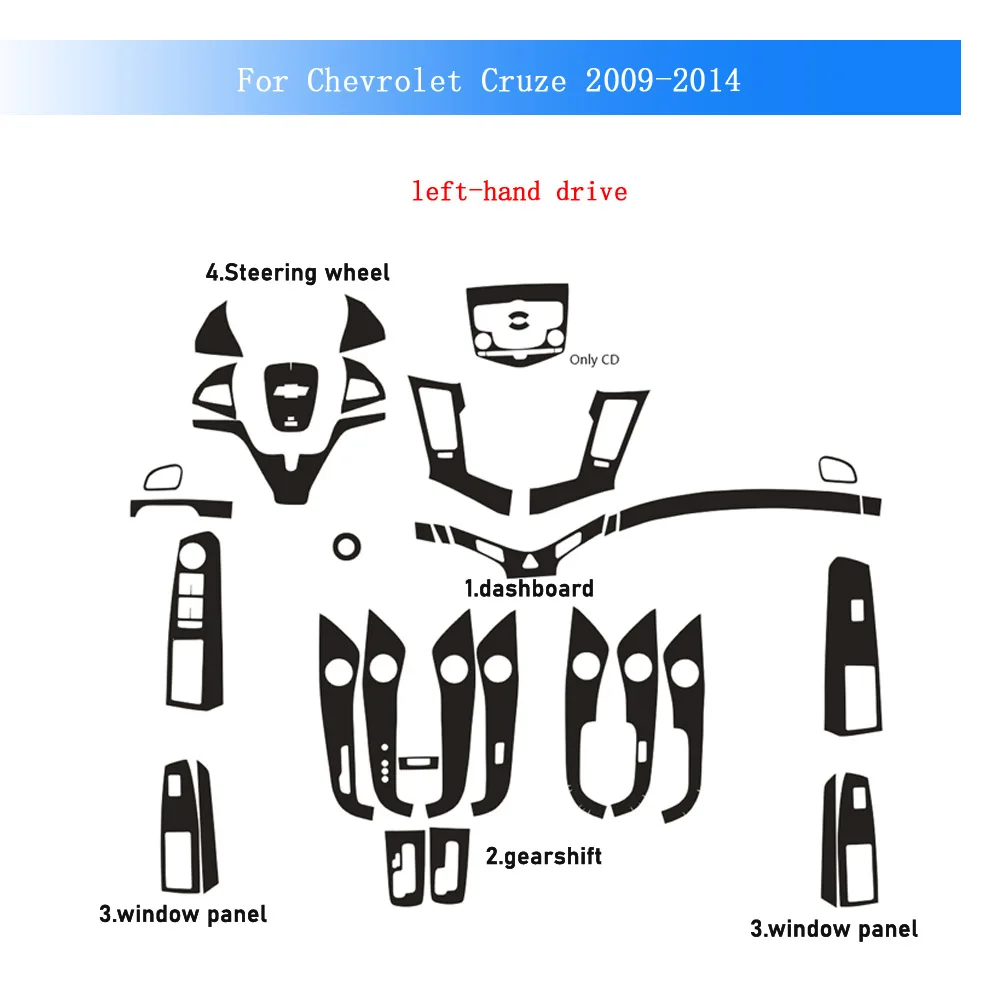 For Chevrolet Cruze 2009-2014

left-hand drive

4.Steering wheel

Only CD

1.dashboard

2.gearshift

3.window panel

3.window panel