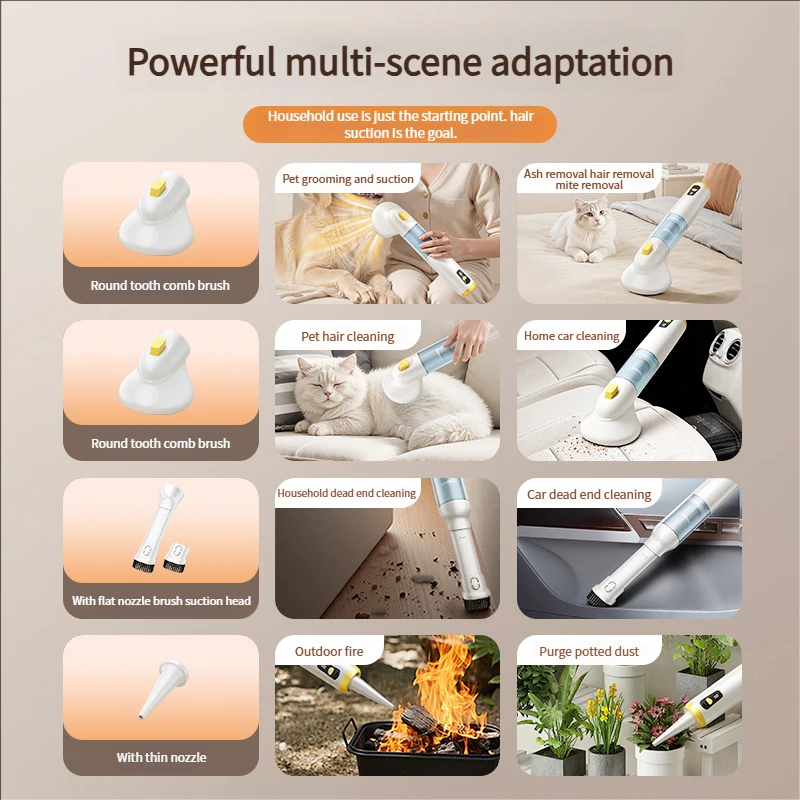 Powerful multi-scene adaptation

Household use is just the starting point. hair suction is the goal.

Round tooth comb brush

Pet grooming and suction

Ash removal hair removal mite removal

Round tooth comb brush

Pet hair cleaning

Home car cleaning

With flat nozzle brush suction head

Household dead end cleaning

Car dead end cleaning

With thin nozzle

Outdoor fire

Purge potted dust