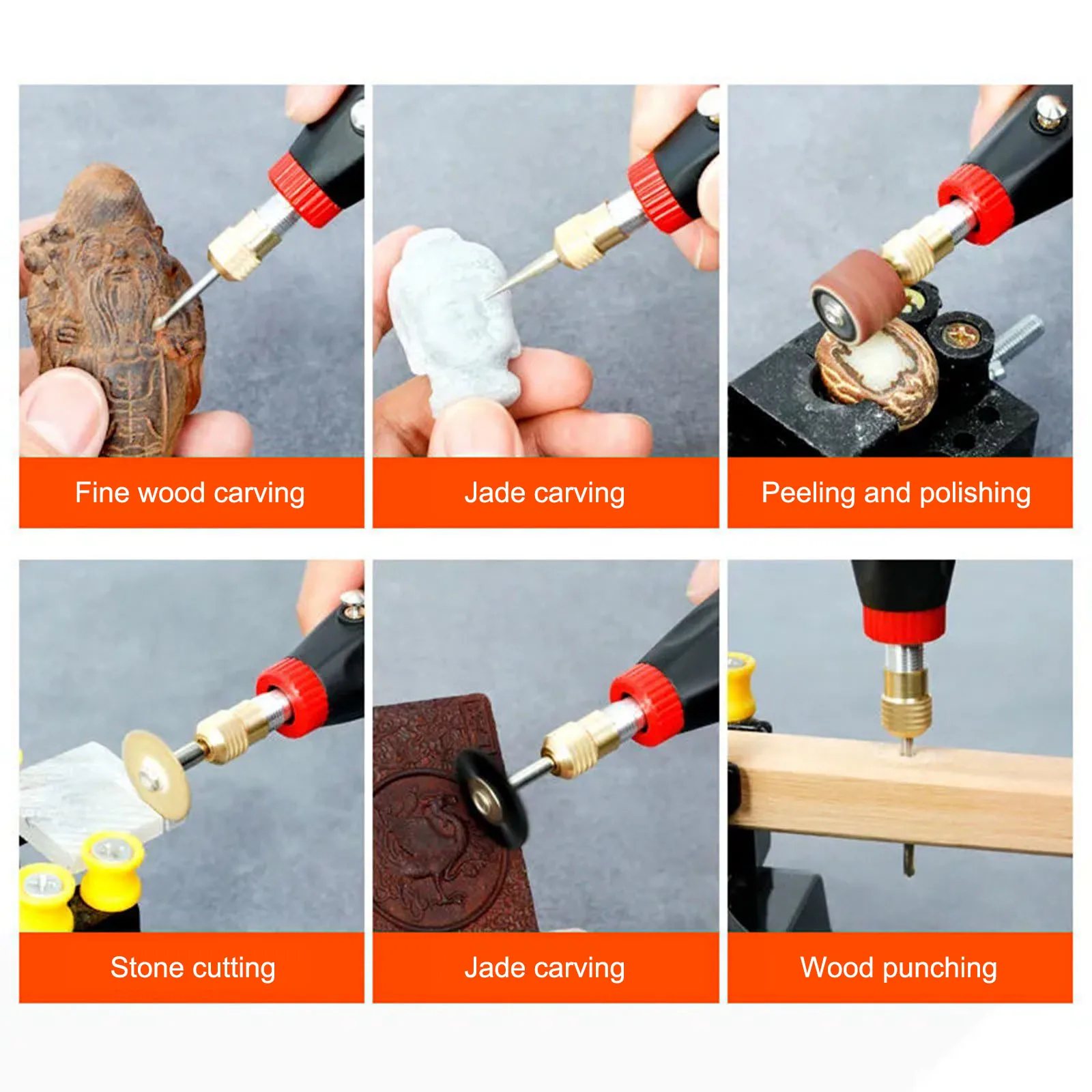 Fine wood carving

Jade carving

Peeling and polishing

Stone cutting

Jade carving

Wood punching