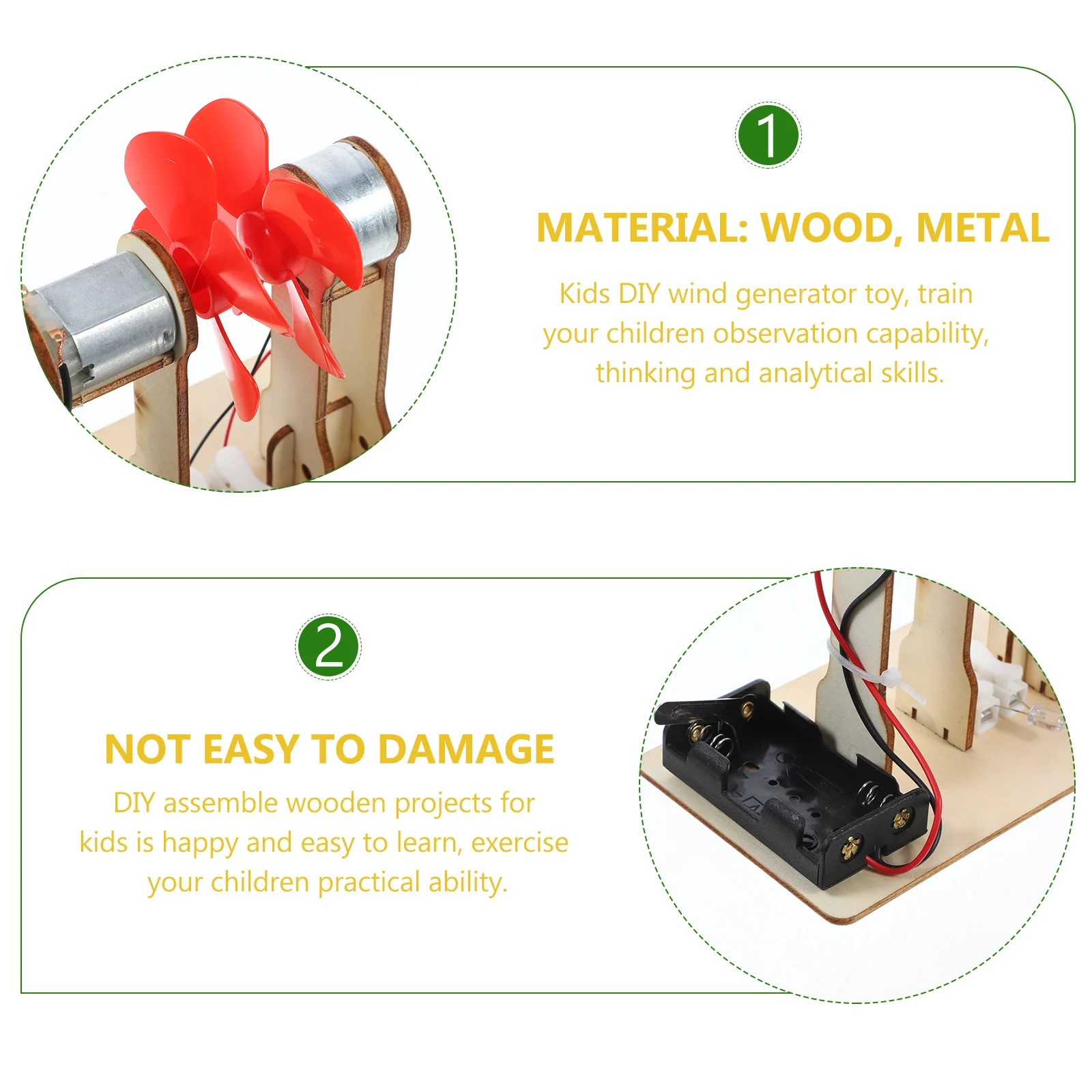 1

MATERIAL: WOOD, METAL

Kids DIY wind generator toy, train your children observation capability, thinking and analytical skills.

2

NOT EASY TO DAMAGE

DIY assemble wooden projects for kids is happy and easy to learn, exercise your children practical ability.