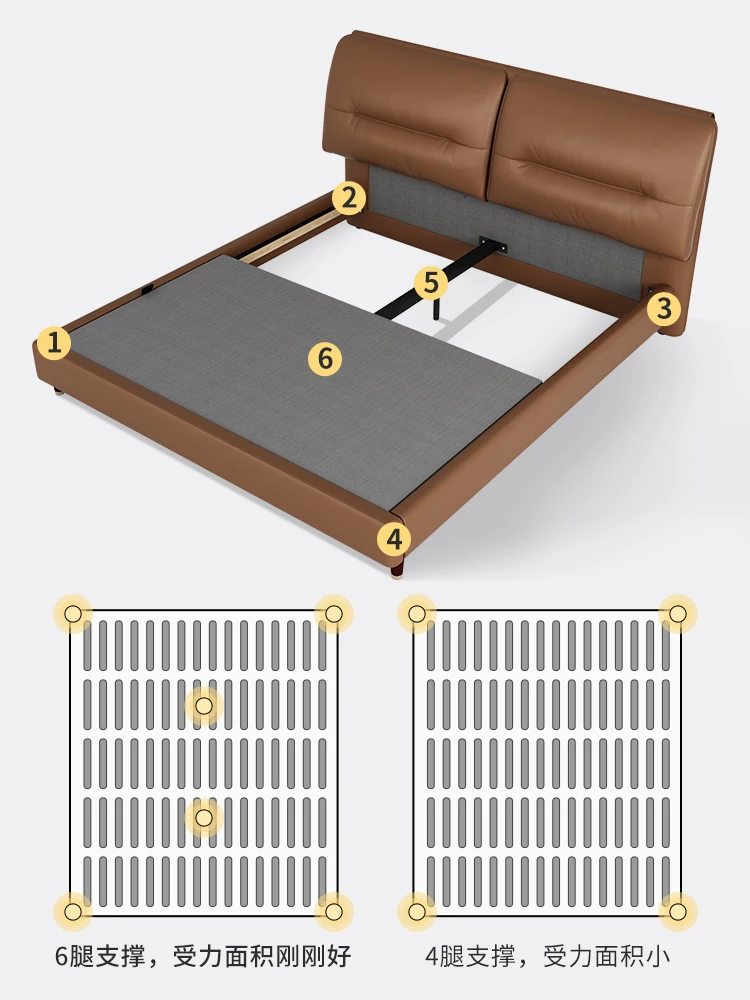 2
5
3
1
6
4

6腿支撑，受力面积刚刚好

4腿支撑，受力面积小